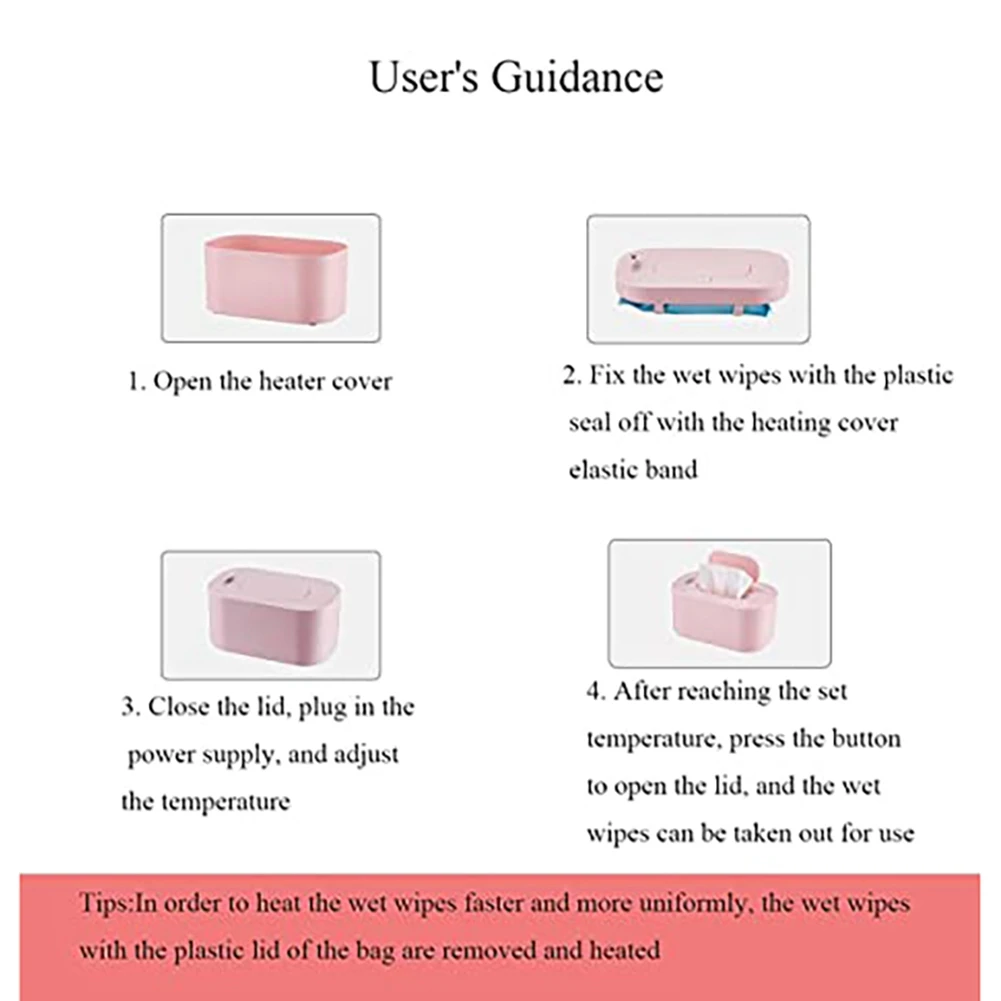 User's Guidance

1. Open the heater cover

2. Fix the wet wipes with the plastic seal off with the heating cover elastic band

3. Close the lid, plug in the power supply, and adjust the temperature

4. After reaching the set temperature, press the button to open the lid, and the wet wipes can be taken out for use

Tips:In order to heat the wet wipes faster and more uniformly, the wet wipes with the plastic lid of the bag are removed and heated