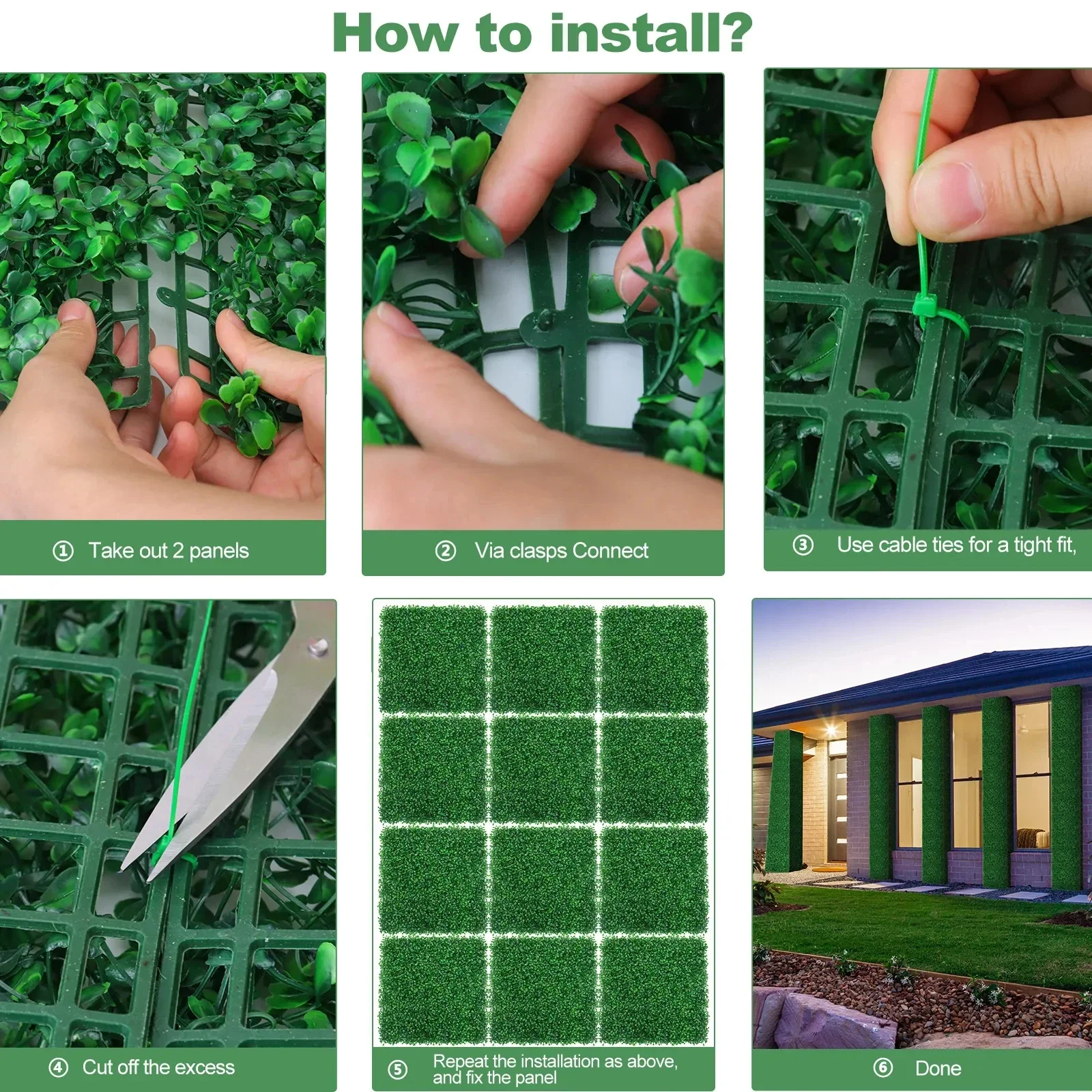 How to install?

① Take out 2 panels

② Via clasps Connect

③ Use cable ties for a tight fit,

④ Cut off the excess

⑤ Repeat the installation as above, and fix the panel

⑥ Done