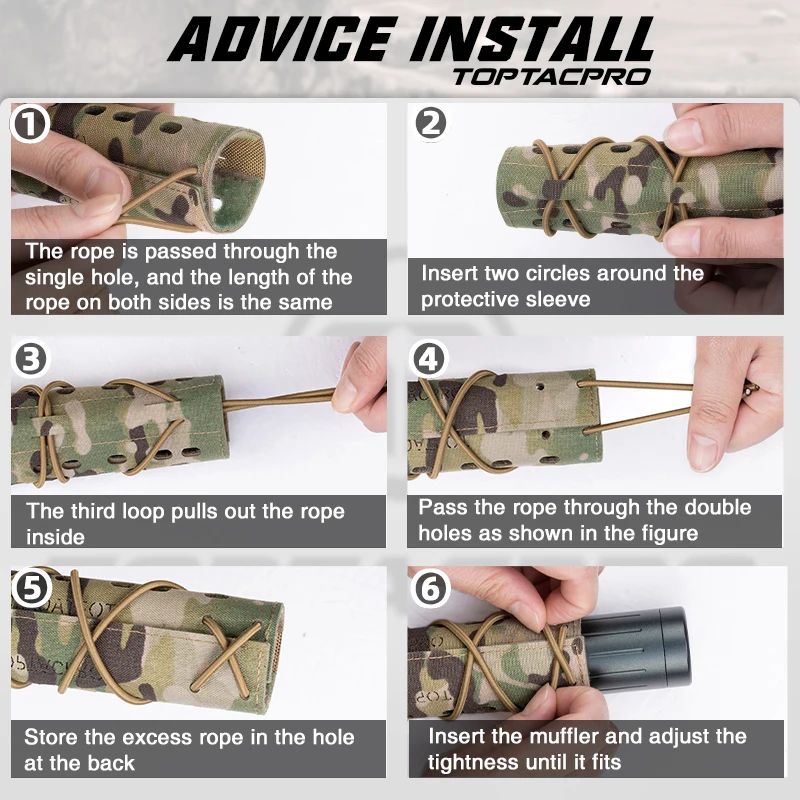 ADVICE INSTALL
TOPTACPRO

1
The rope is passed through the single hole, and the length of the rope on both sides is the same

2
Insert two circles around the protective sleeve

3
The third loop pulls out the rope inside

4
Pass the rope through the double holes as shown in the figure

5
Store the excess rope in the hole at the back

6
Insert the muffler and adjust the tightness until it fits