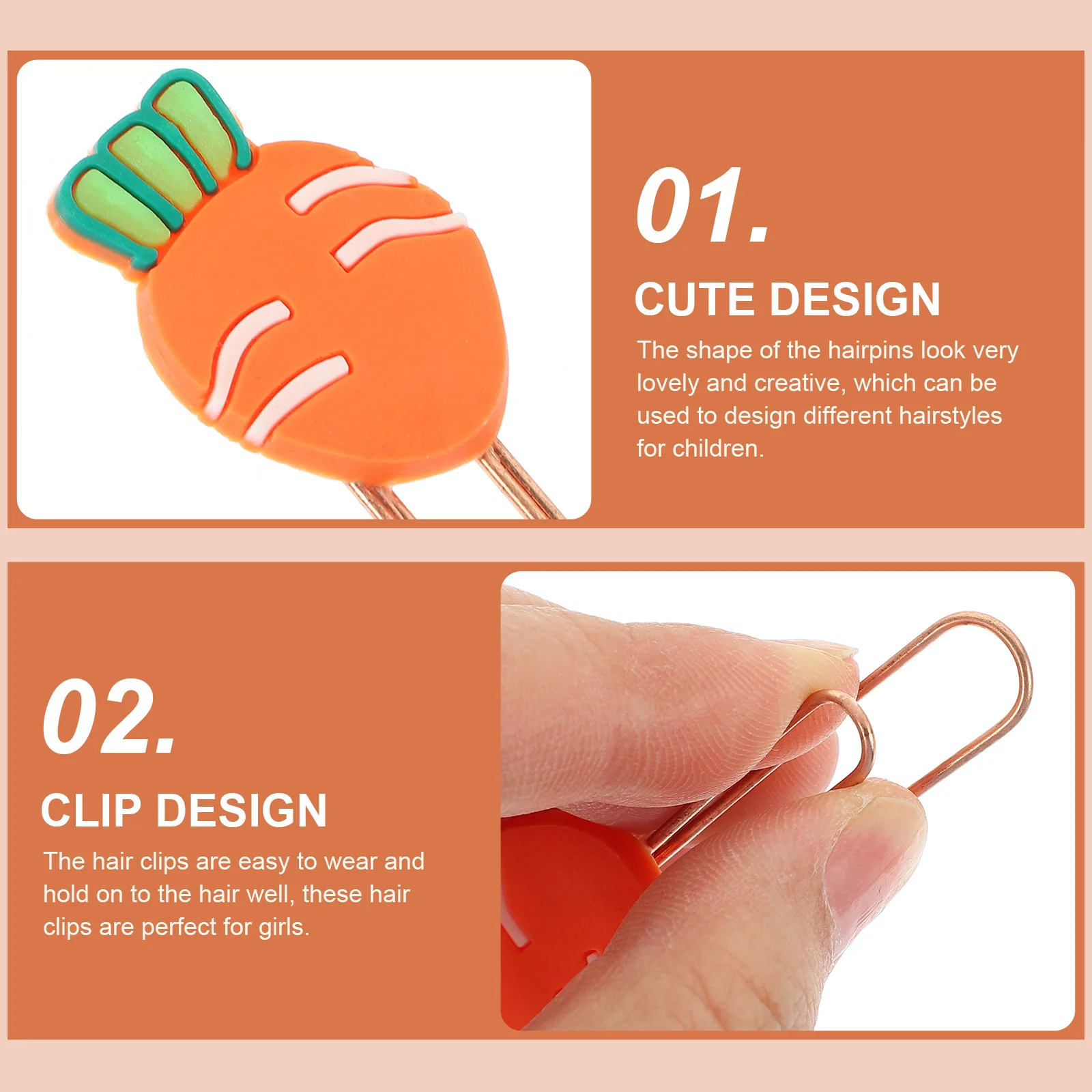 01.

CUTE DESIGN

The shape of the hairpins look very lovely and creative, which can be used to design different hairstyles for children.

02.

CLIP DESIGN

The hair clips are easy to wear and hold on to the hair well, these hair clips are perfect for girls.