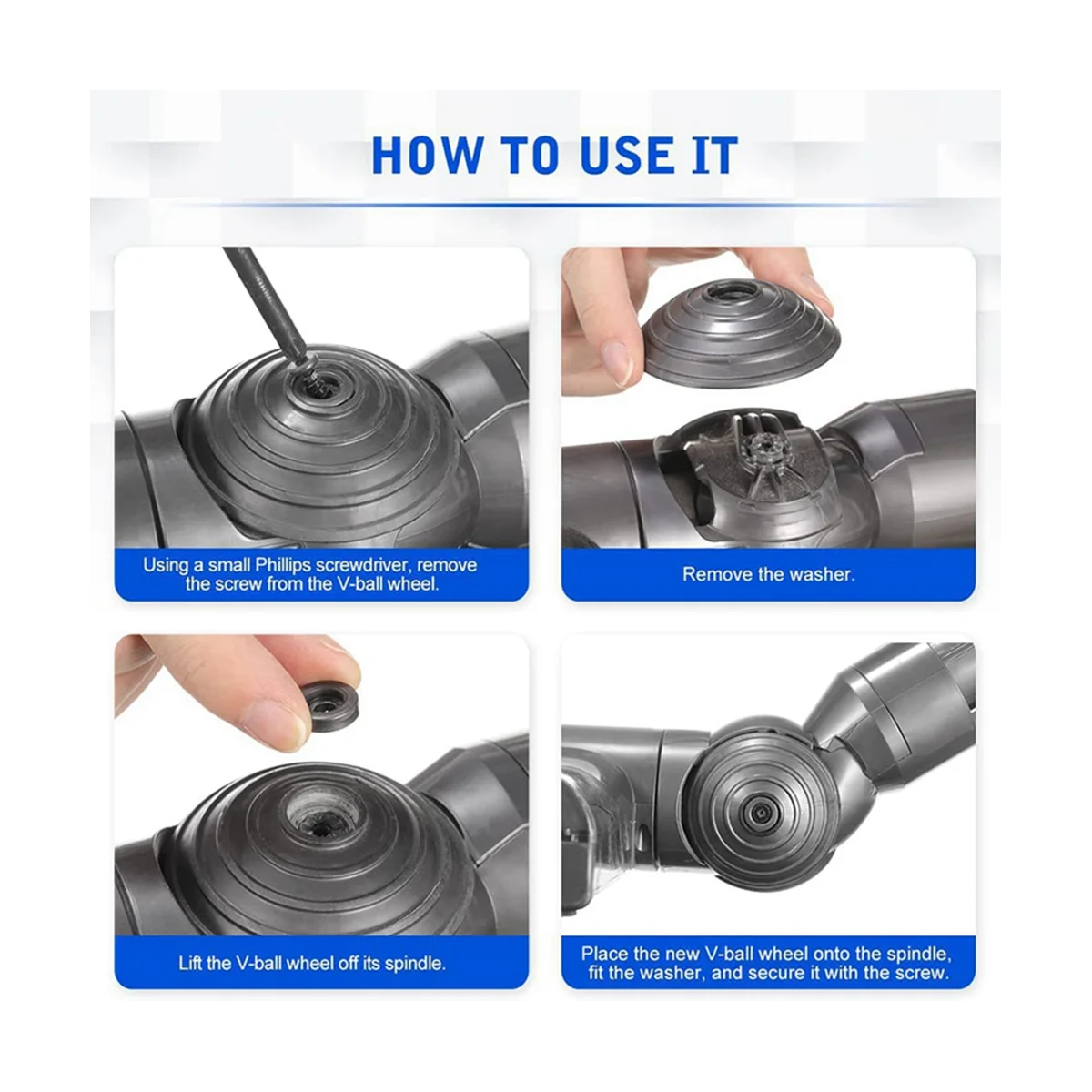 HOW TO USE IT

Using a small Phillips screwdriver, remove the screw from the V-ball wheel.

Remove the washer.

Lift the V-ball wheel off its spindle.

Place the new V-ball wheel onto the spindle, fit the washer, and secure it with the screw.