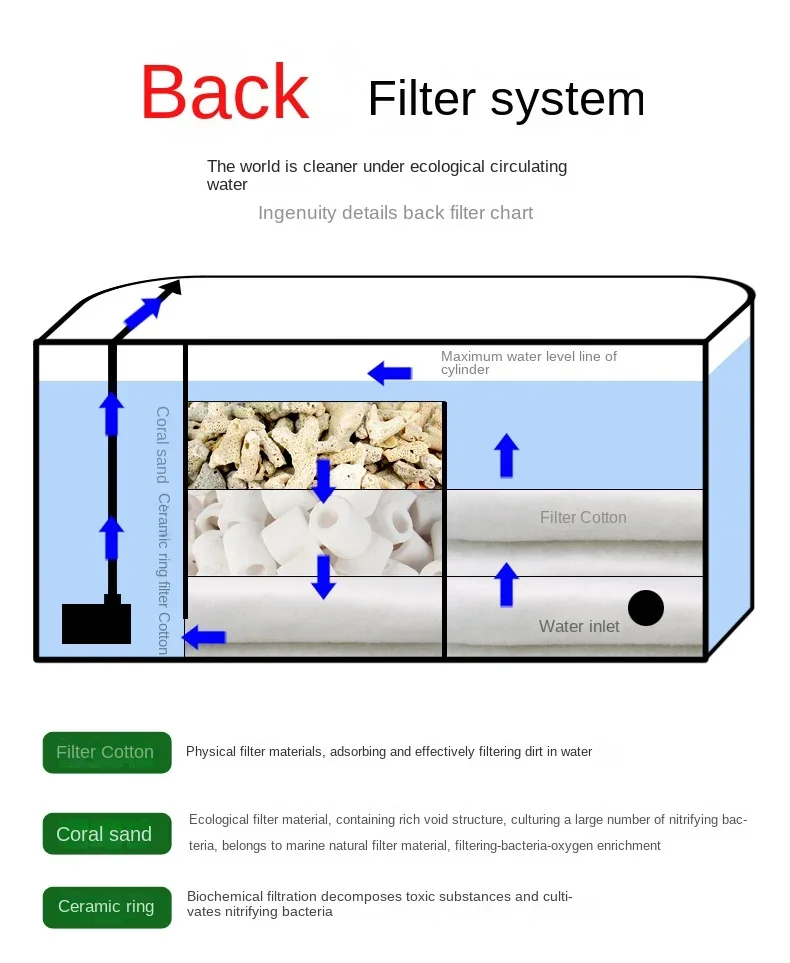 Back Filter system

The world is cleaner under ecological circulating water

Ingenuity details back filter chart

Maximum water level line of cylinder

Coral sand Ceramic ring filter Cotton

Filter Cotton

Water inlet

Filter Cotton

Physical filter materials, adsorbing and effectively filtering dirt in water

Coral sand

Ecological filter material, containing rich void structure, culturing a large number of nitrifying bacteria, belongs to marine natural filter material, filtering-bacteria-oxygen enrichment

Ceramic ring

Biochemical filtration decomposes toxic substances and cultivates nitrifying bacteria