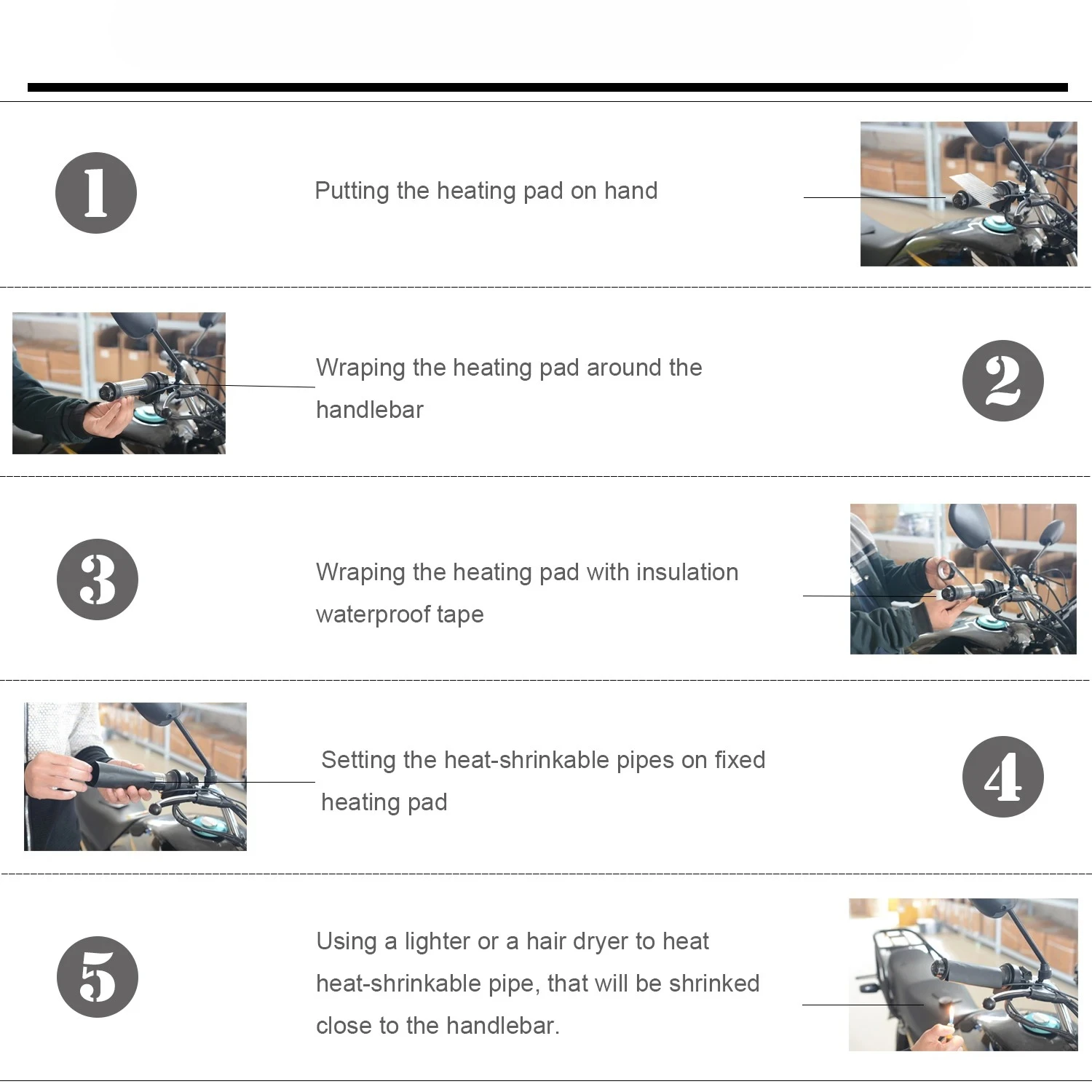 1

Putting the heating pad on hand

Wraping the heating pad around the handlebar

2

3

Wraping the heating pad with insulation waterproof tape

Setting the heat-shrinkable pipes on fixed heating pad

4

5

Using a lighter or a hair dryer to heat heat-shrinkable pipe, that will be shrinked close to the handlebar.