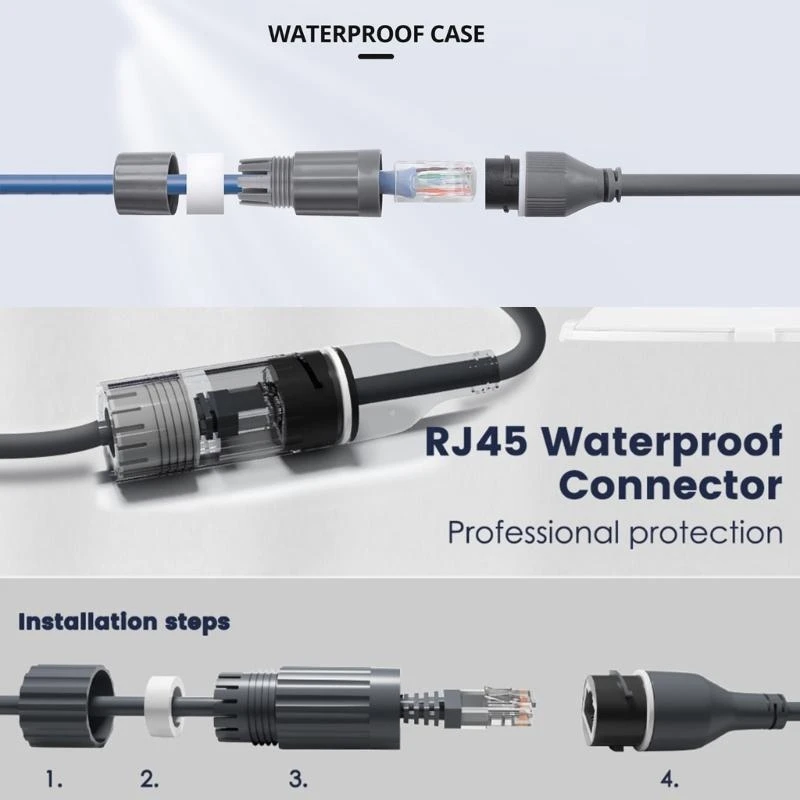 WATERPROOF CASE

RJ45 Waterproof Connector

Professional protection

Installation steps

1.

2.

3.

4.