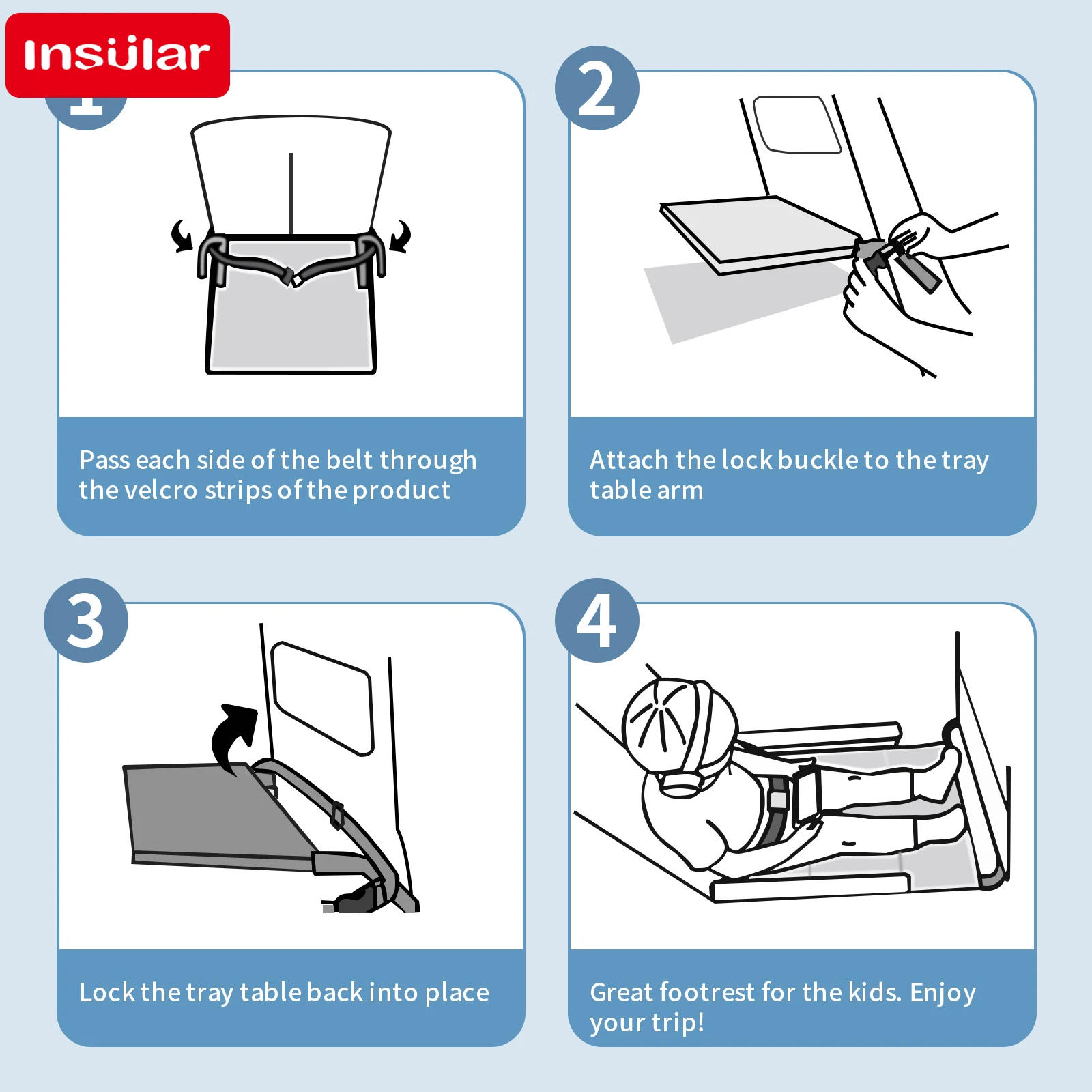 Insular

1

Pass each side of the belt through the velcro strips of the product

2

Attach the lock buckle to the tray table arm

3

Lock the tray table back into place

4

Great footrest for the kids. Enjoy your trip!