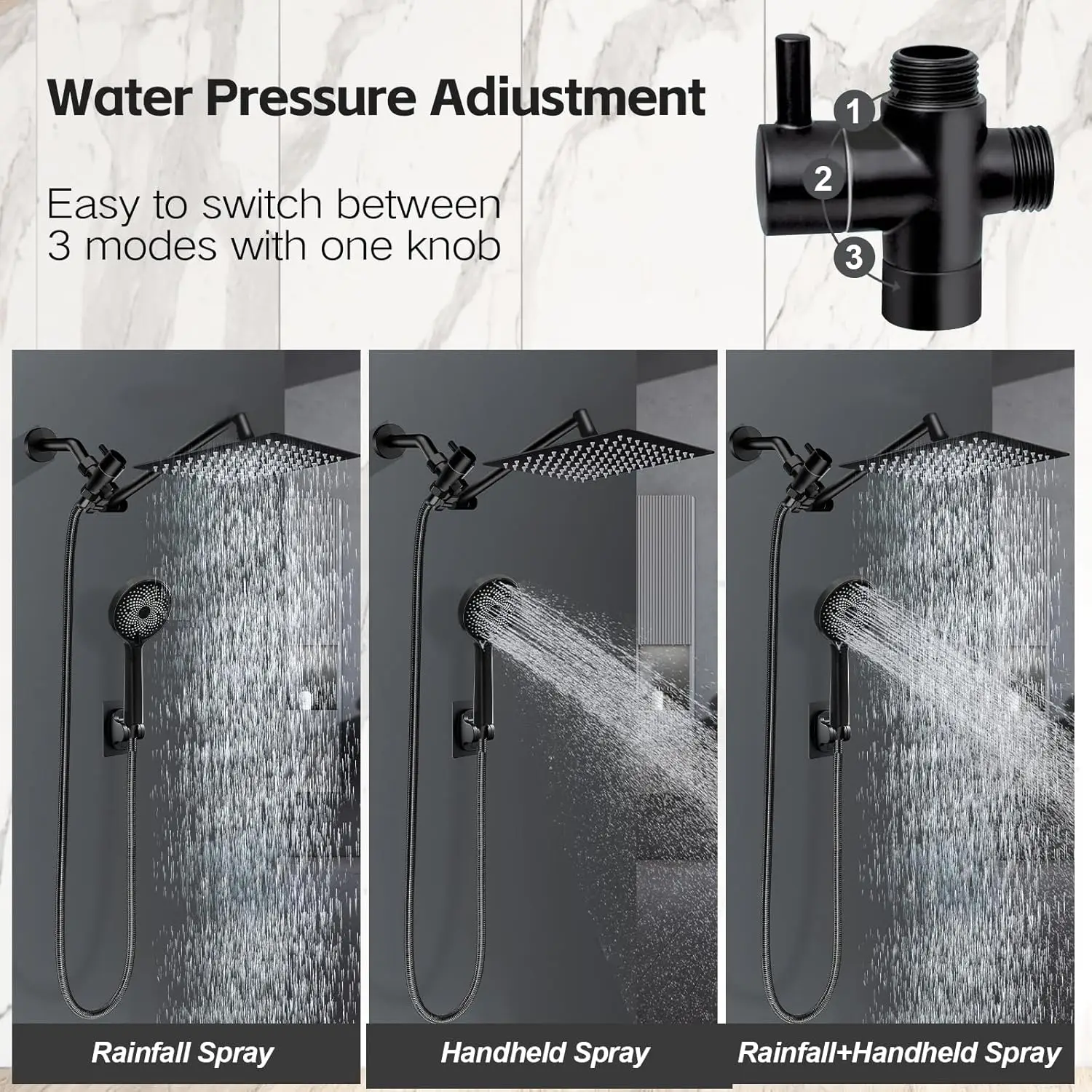 Water Pressure Adiustment

Easy to switch between 3 modes with one knob

1

2

3

Rainfall Spray

Handheld Spray

Rainfall+Handheld Spray