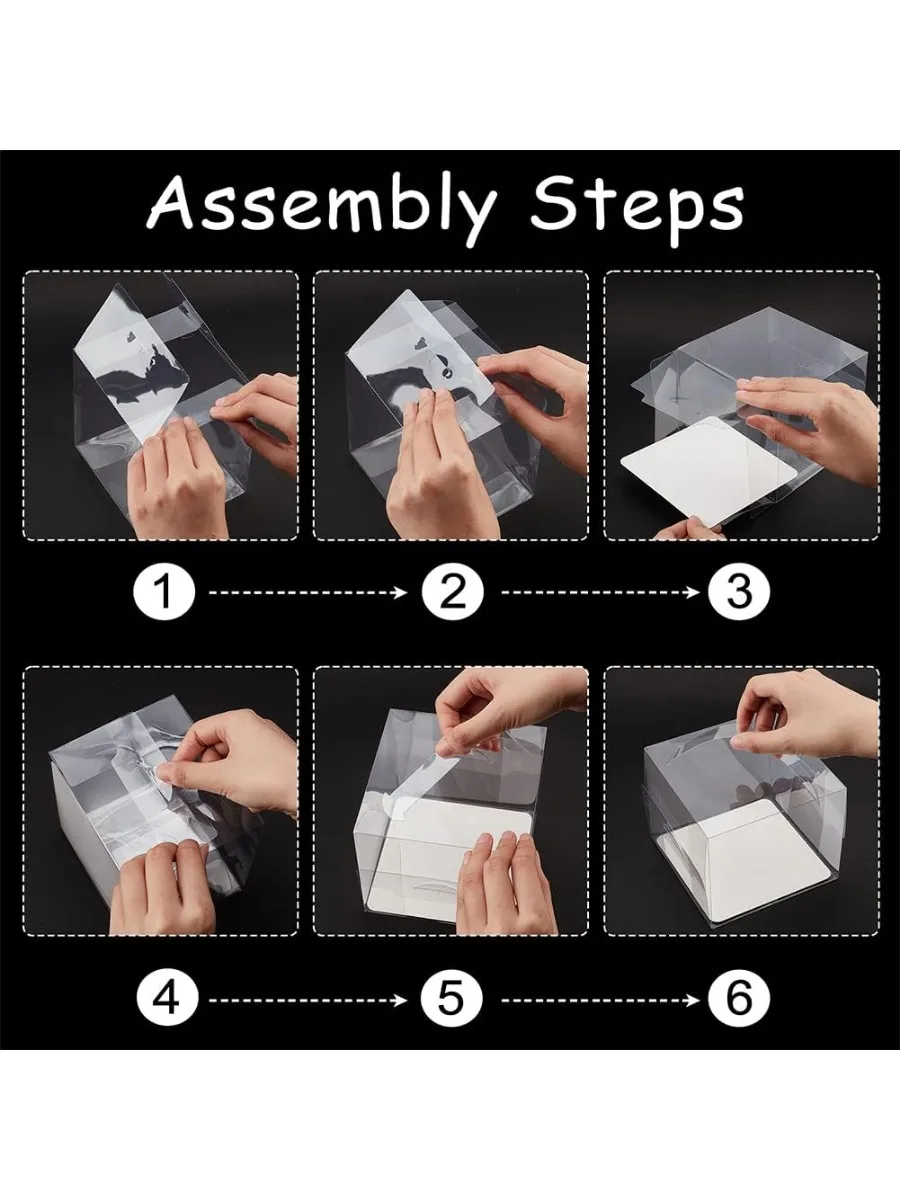 Assembly Steps

1 2 3

4 5 6