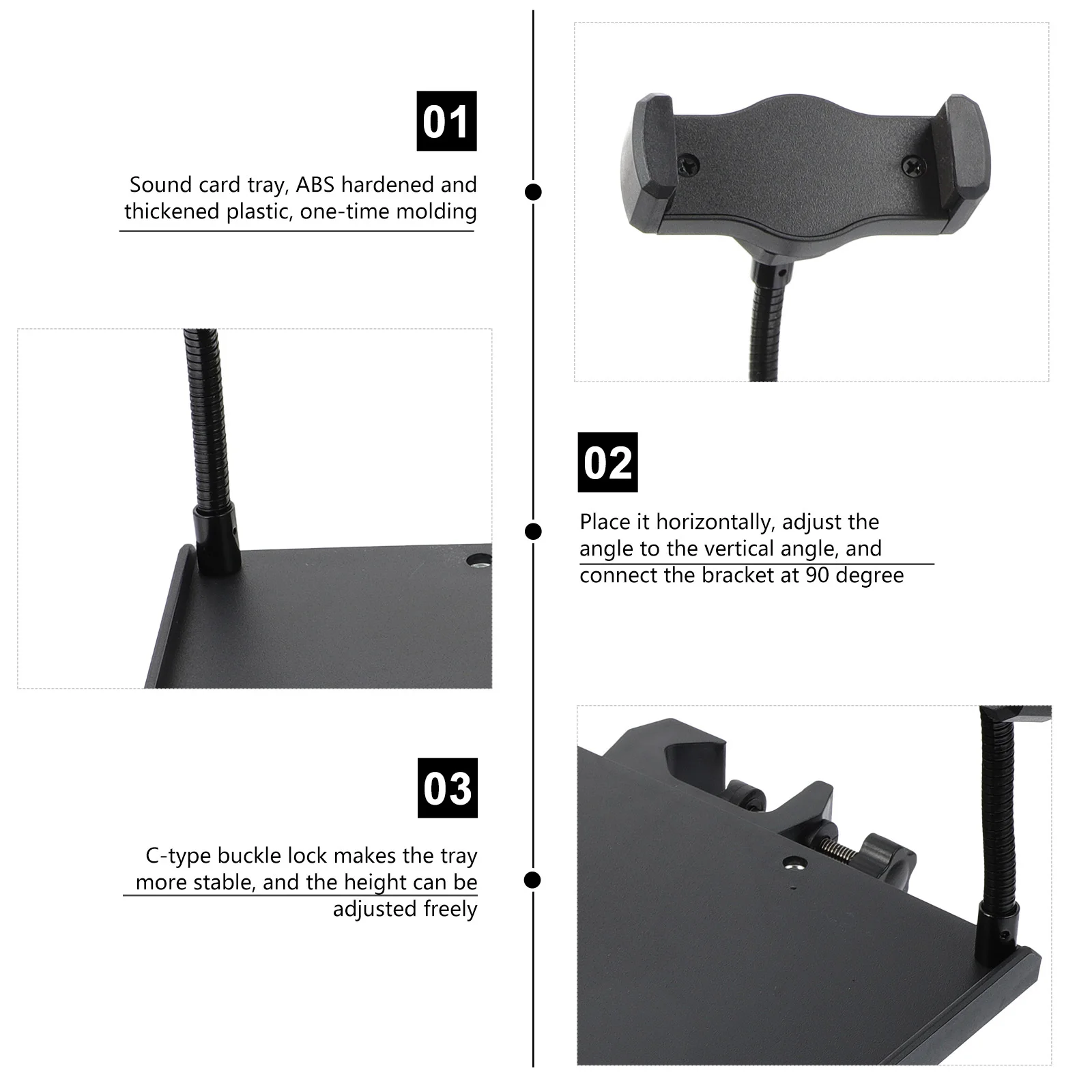 01

Sound card tray, ABS hardened and thickened plastic, one-time molding

02

Place it horizontally, adjust the angle to the vertical angle, and connect the bracket at 90 degree

03

C-type buckle lock makes the tray more stable, and the height can be adjusted freely