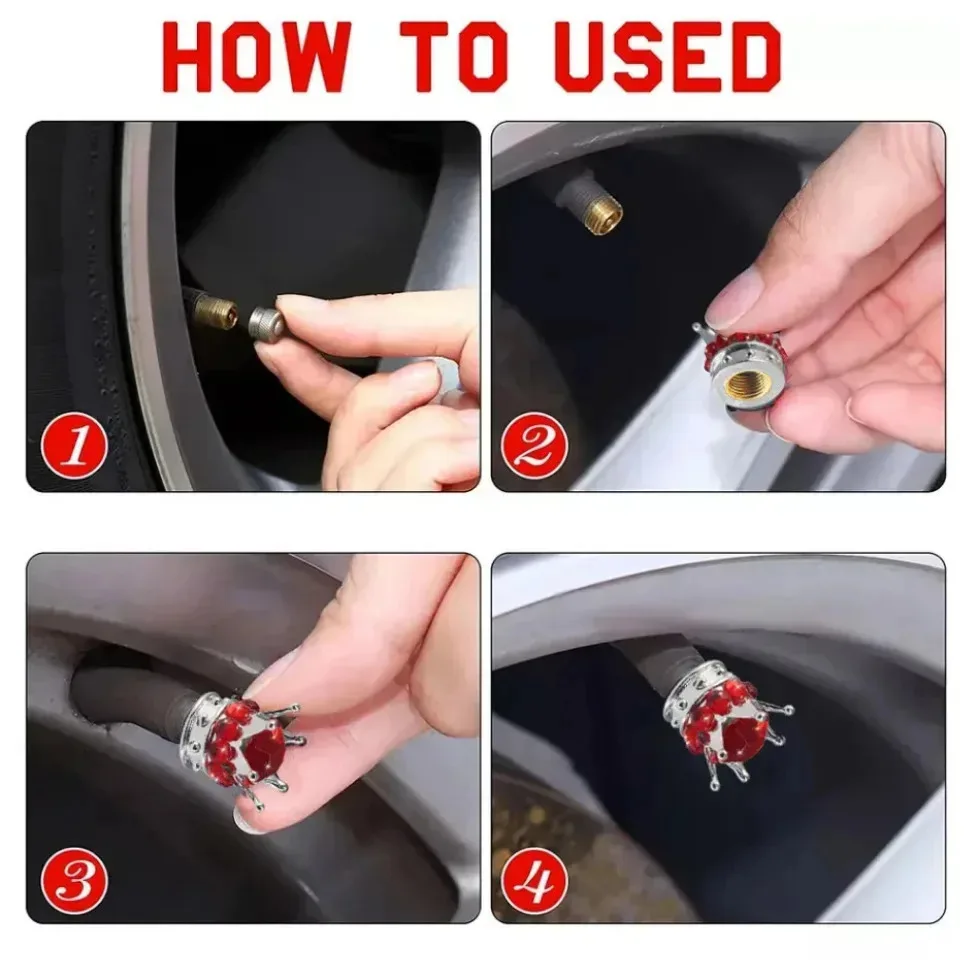 HOW TO USED

1

2

3

4