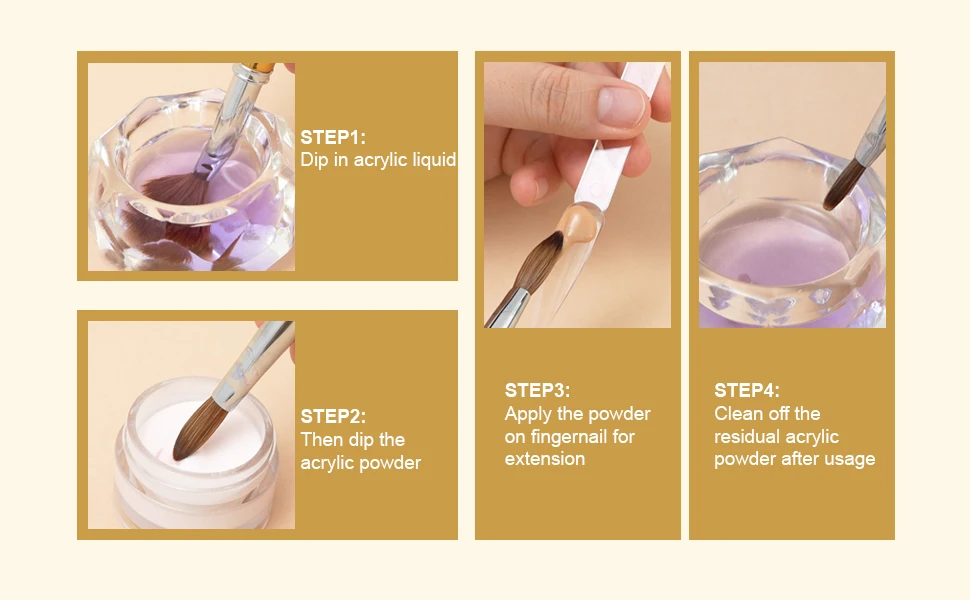 STEP1:
Dip in acrylic liquid

STEP2:
Then dip the acrylic powder

STEP3:
Apply the powder on fingernail for extension

STEP4:
Clean off the residual acrylic powder after usage