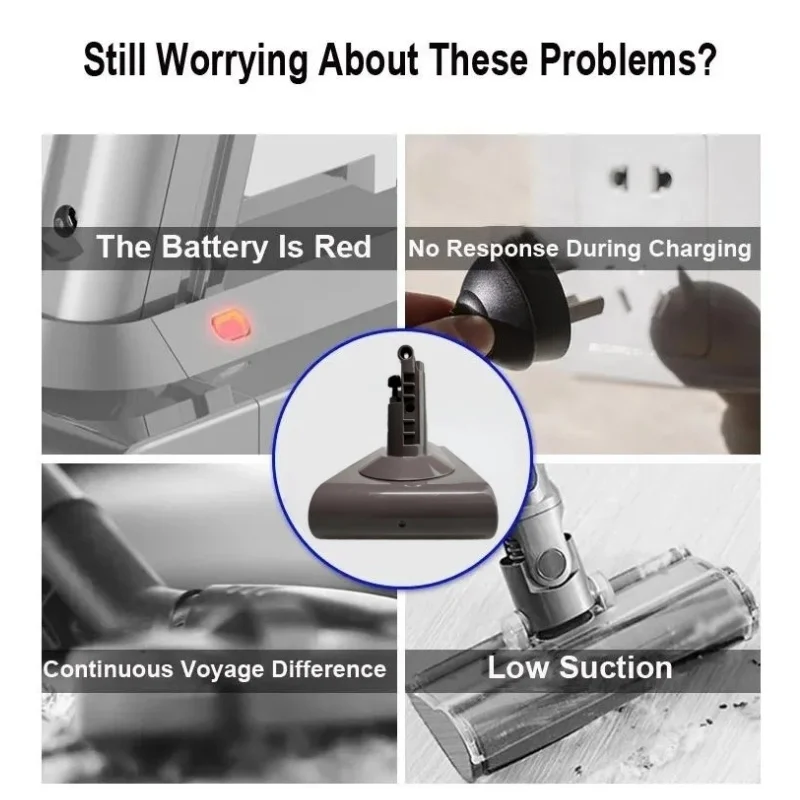 Still Worrying About These Problems?

The Battery Is Red

No Response During Charging

Continuous Voyage Difference

Low Suction