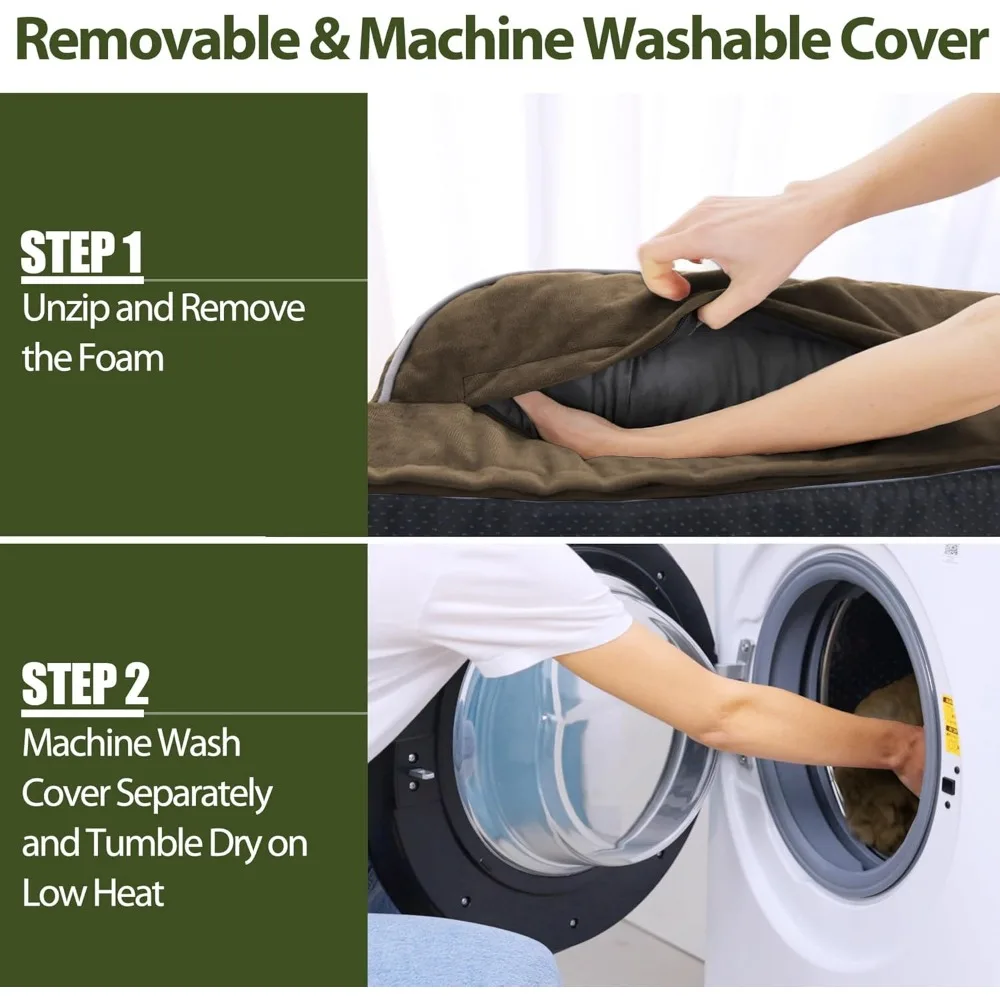 Removable & Machine Washable Cover

STEP 1
Unzip and Remove the Foam

STEP 2
Machine Wash Cover Separately and Tumble Dry on Low Heat