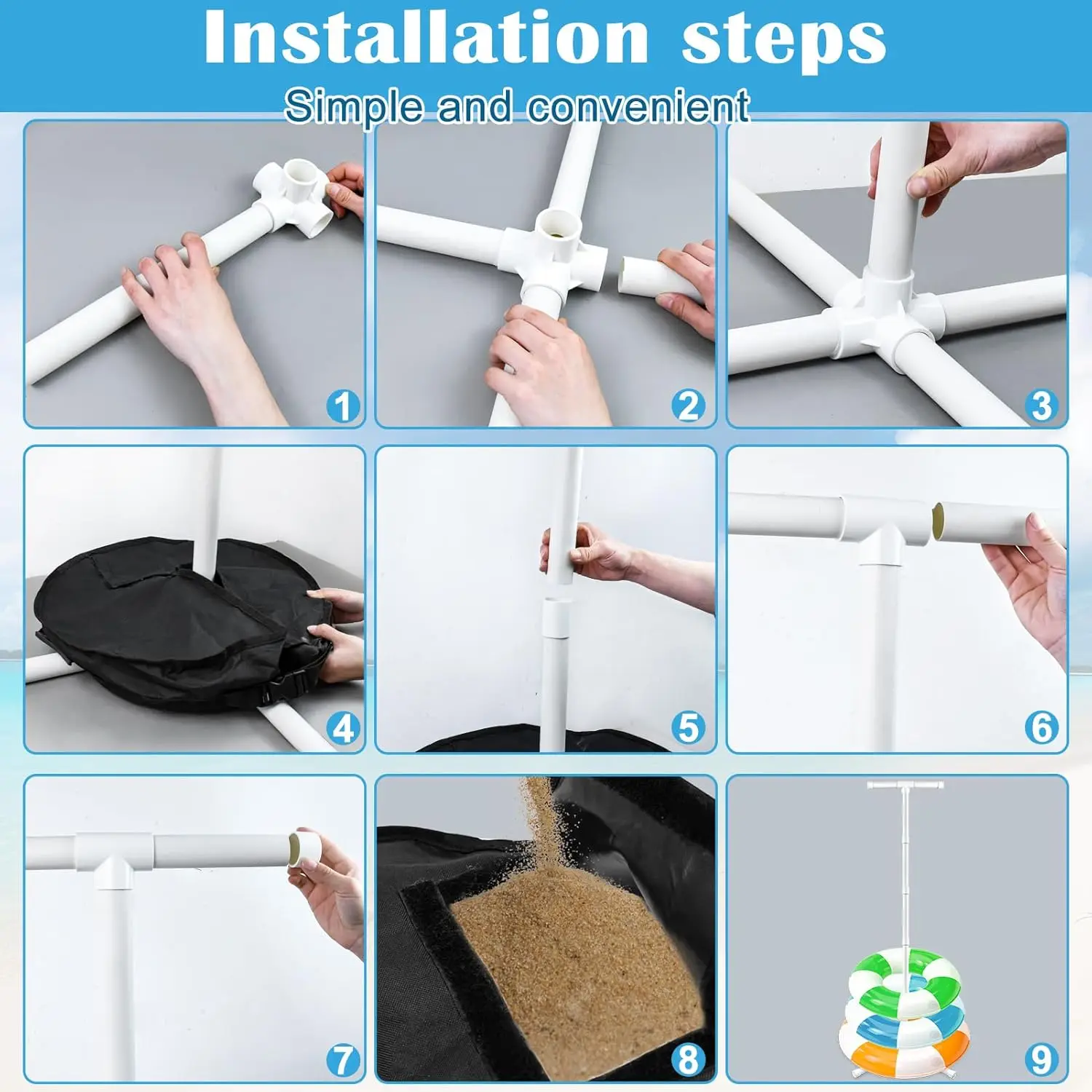 Installation steps

Simple and convenient

1

2

3

4

5

6

7

8

9