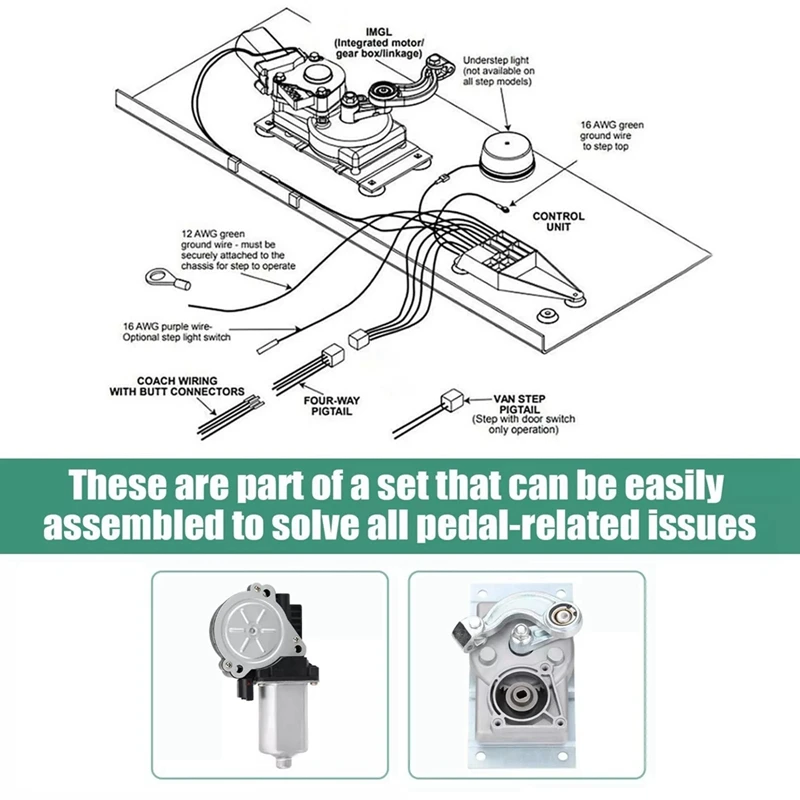 IMGL
(Integrated motor/
gear box/linkage)

Understep light
(not available on
all step models)

16 AWG green
ground wire
to step top

CONTROL
UNIT

12 AWG green
ground wire - must be
securely attached to the
chassis for step to operate

16 AWG purple wire-
Optional step light switch

COACH WIRING
WITH BUTT CONNECTORS

FOUR-WAY
PIGTAIL

VAN STEP
PIGTAIL
(Step with door switch
only operation)

These are part of a set that can be easily assembled to solve all pedal-related issues