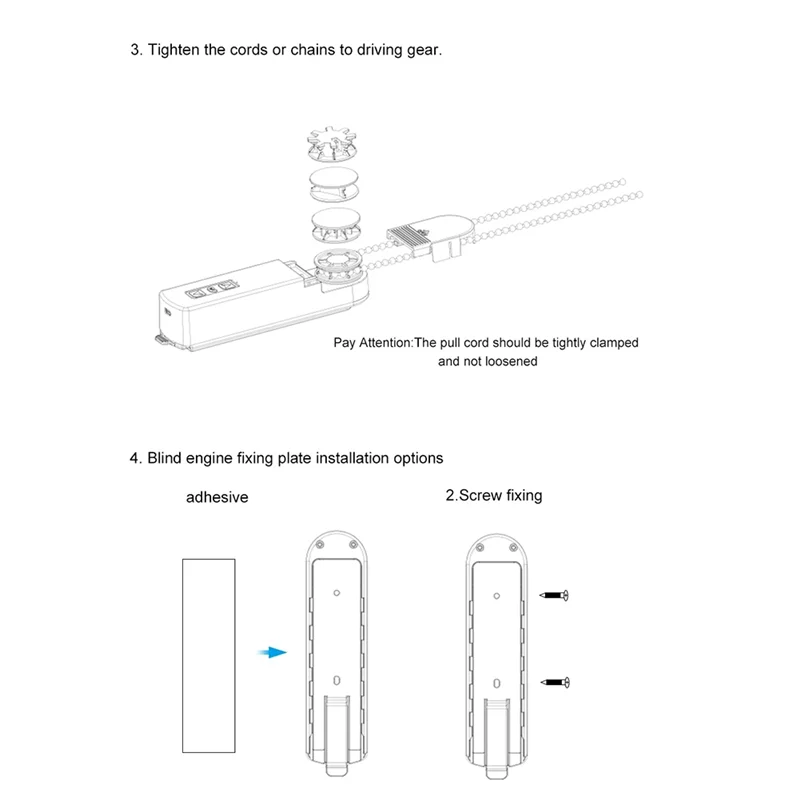 3. Tighten the cords or chains to driving gear.

Pay Attention:The pull cord should be tightly clamped and not loosened

4. Blind engine fixing plate installation options

adhesive

2.Screw fixing