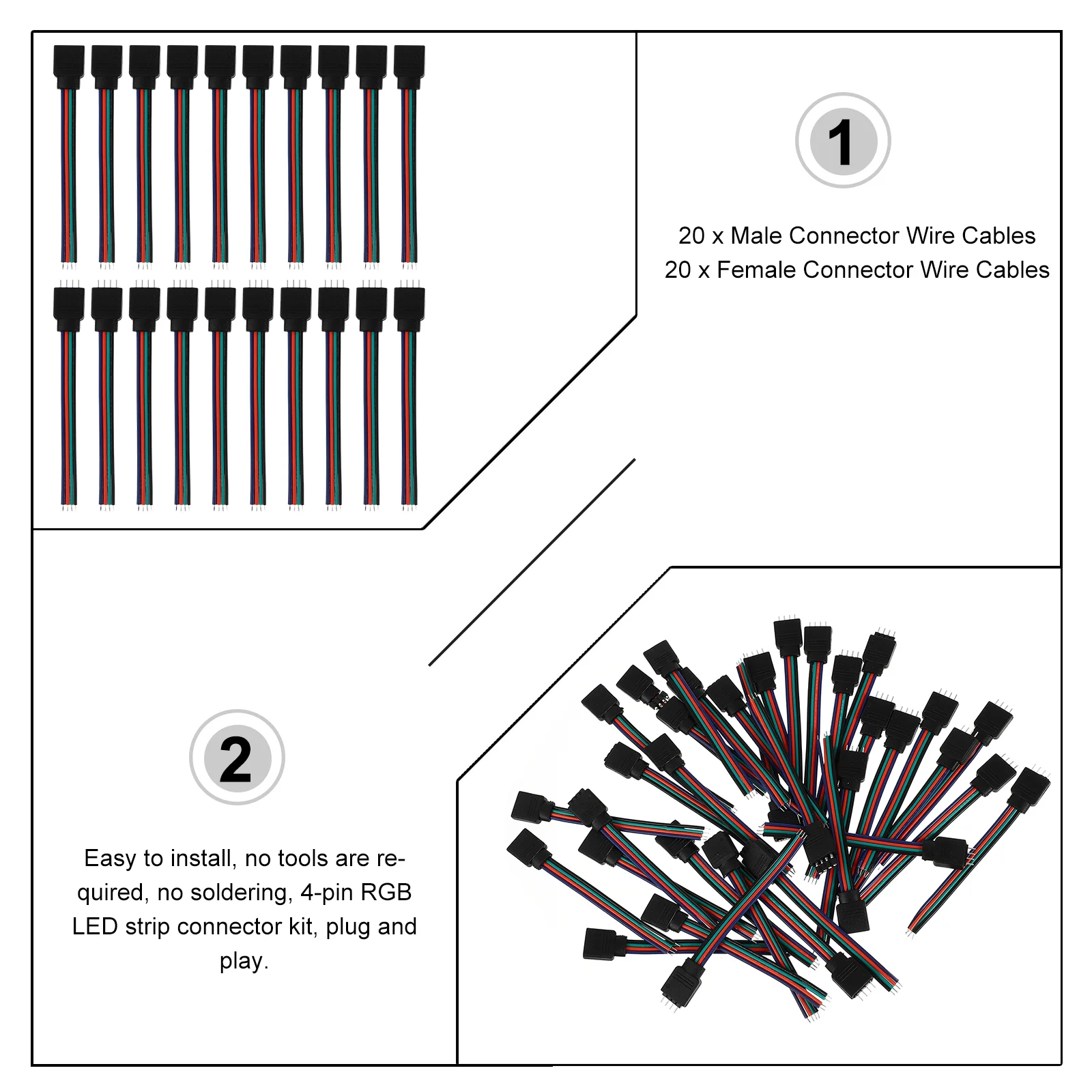 1

20 x Male Connector Wire Cables
20 x Female Connector Wire Cables

2

Easy to install, no tools are required, no soldering, 4-pin RGB LED strip connector kit, plug and play.