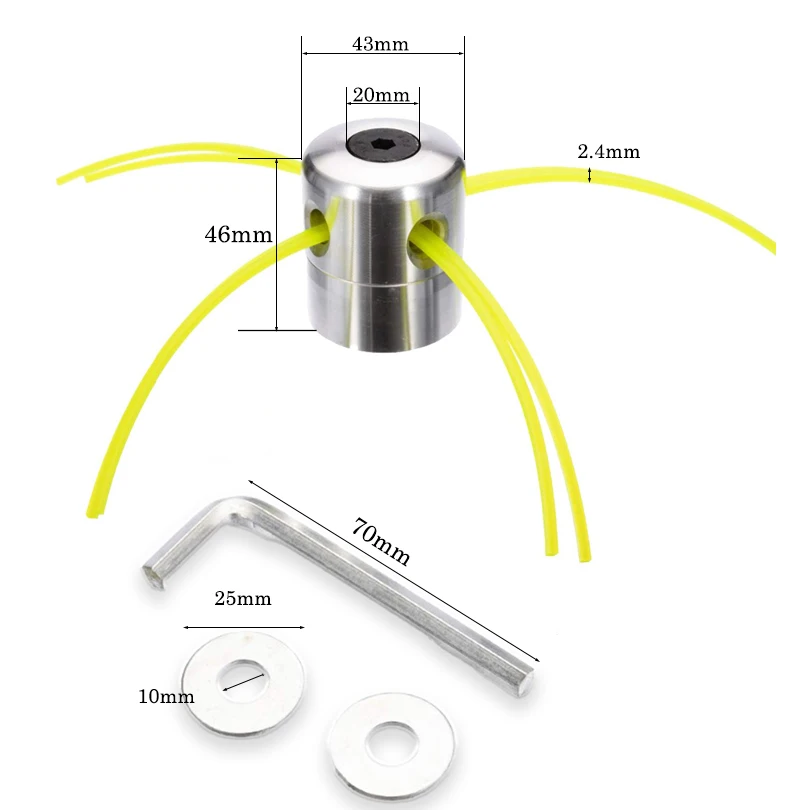 43mm
20mm
2.4mm
46mm
70mm
25mm
10mm