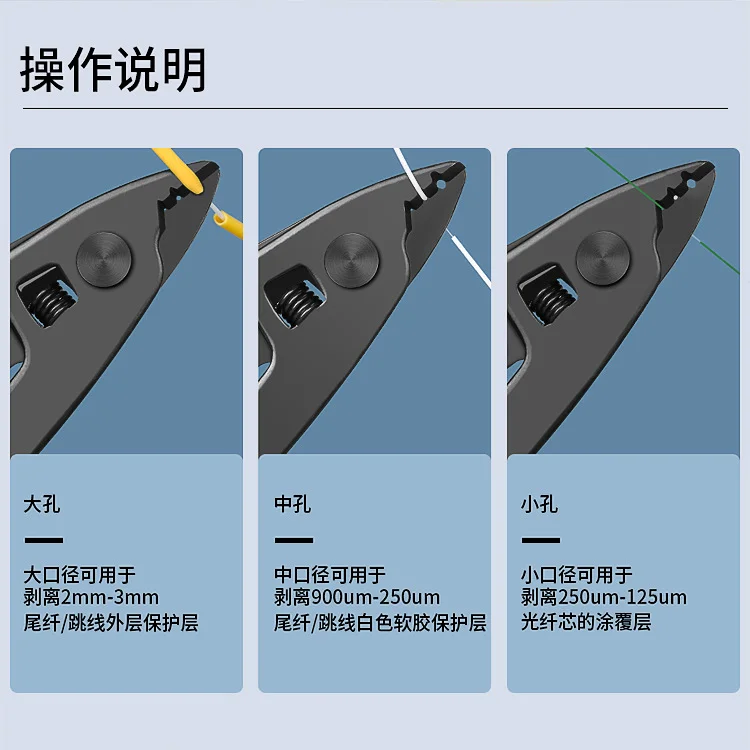 操作说明

大孔

大口径可用于
剥离2mm-3mm
尾纤/跳线外层保护层

中孔

中口径可用于
剥离900um-250um
尾纤/跳线白色软胶保护层

小孔

小口径可用于
剥离250um-125um
光纤芯的涂覆层