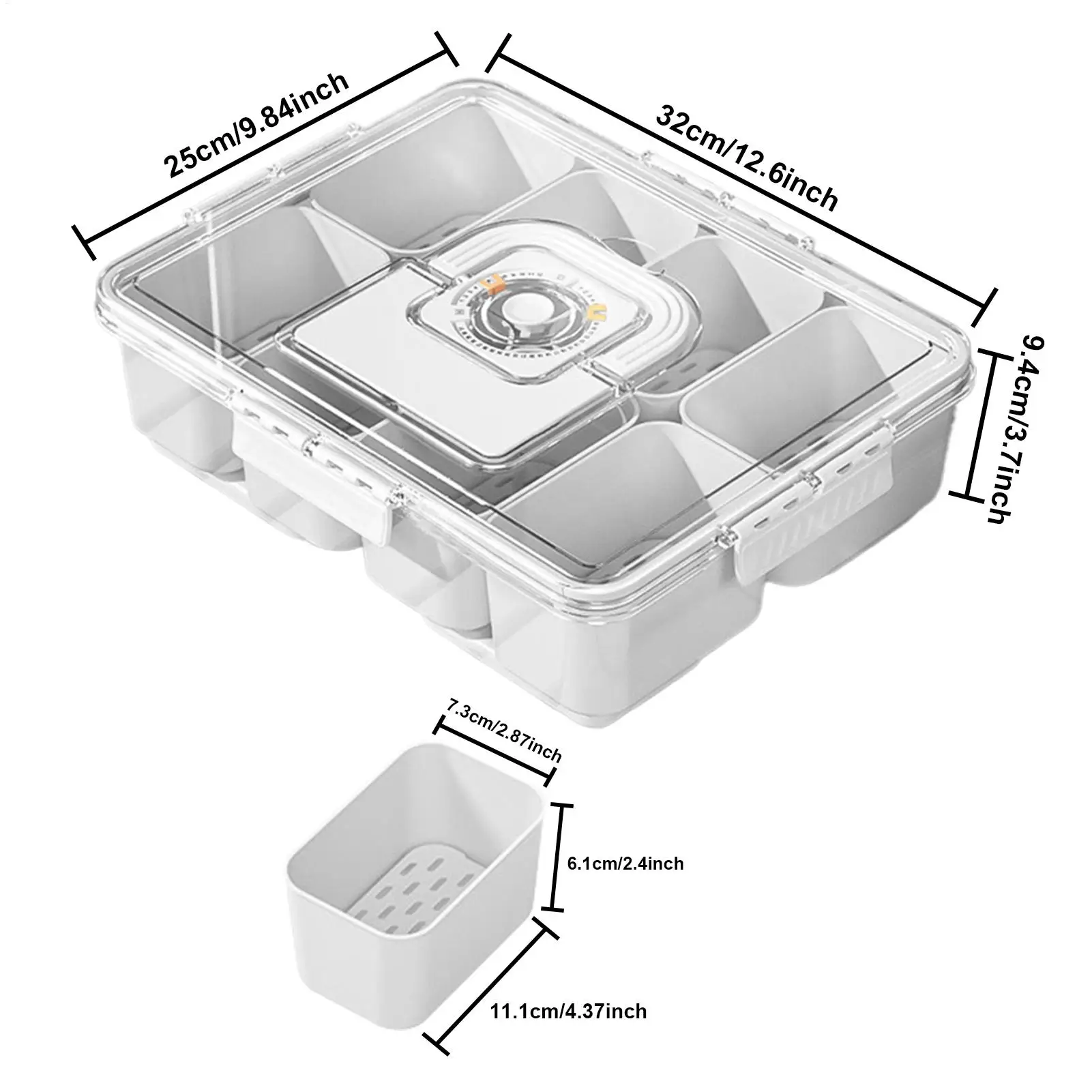 25cm/9.84inch

32cm/12.6inch

9.4cm/3.7inch

7.3cm/2.87inch

6.1cm/2.4inch

11.1cm/4.37inch