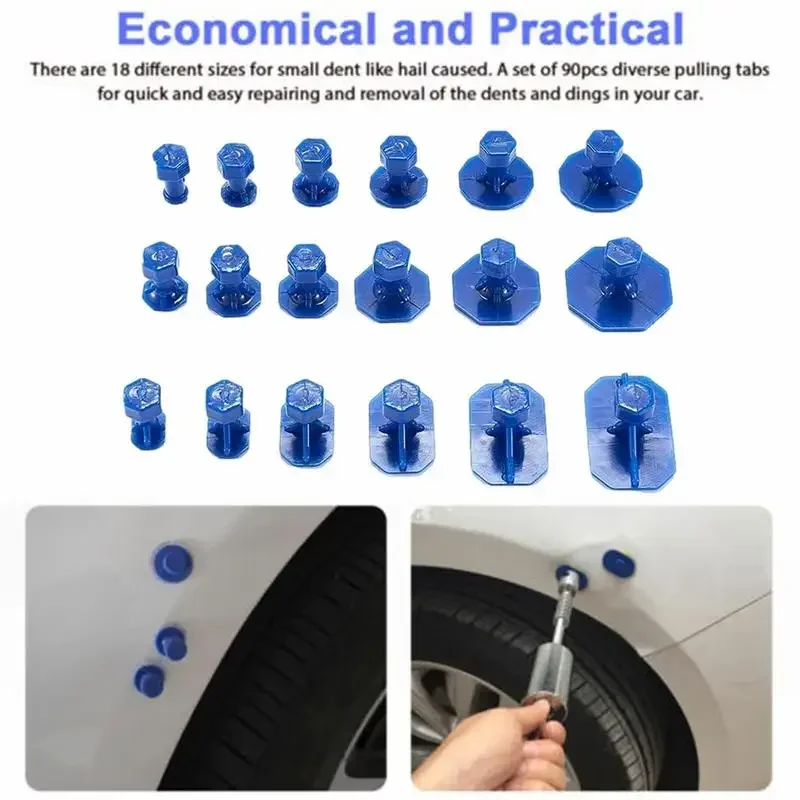 Economical and Practical

There are 18 different sizes for small dent like hail caused. A set of 90pcs diverse pulling tabs for quick and easy repairing and removal of the dents and dings in your car.