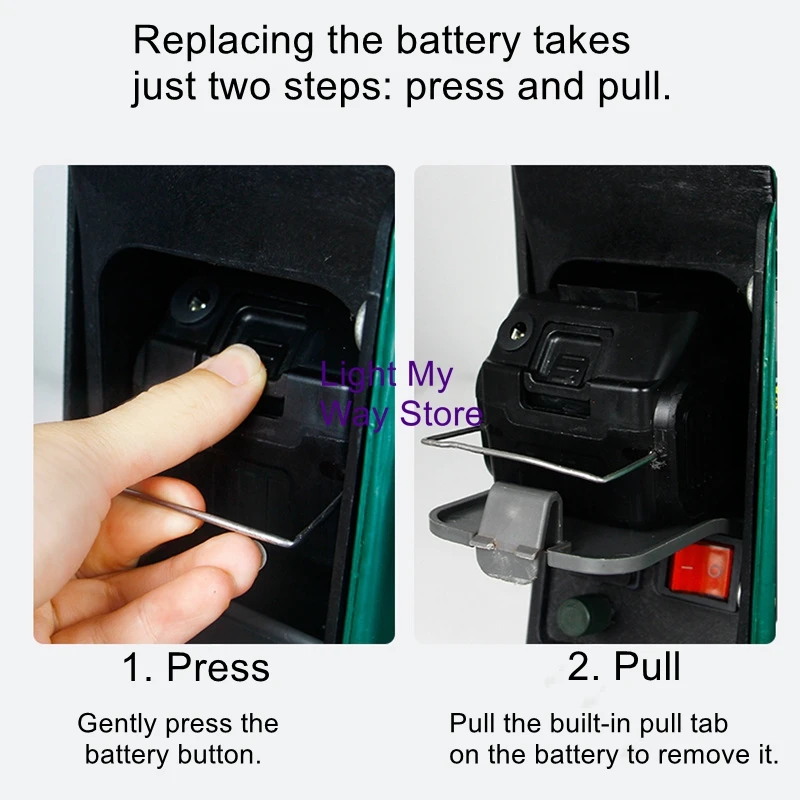 Replacing the battery takes just two steps: press and pull.

Light My Way Store

1. Press

Gently press the battery button.

2. Pull

Pull the built-in pull tab on the battery to remove it.