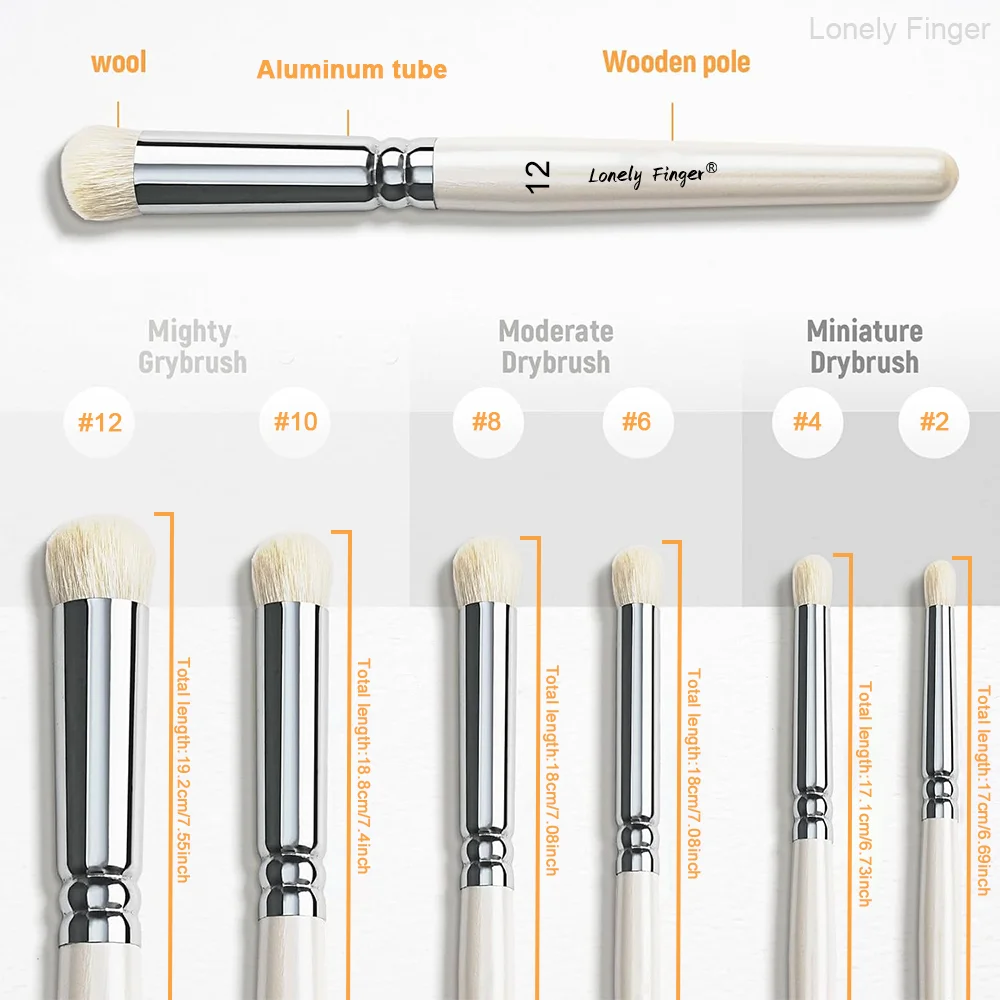 Lonely Finger

wool

Aluminum tube

Wooden pole

12

Lonely Finger®

Mighty Grybrush

Moderate Drybrush

Miniature Drybrush

#12

#10

#8

#6

#4

#2

Total length:19.2cm/7.55inch

Total length:18.8cm/7.4inch

Total length:18cm/7.08inch

Total length:18cm/7.08inch

Total length:17.1cm/6.73inch

Total length:17cm/6.69inch