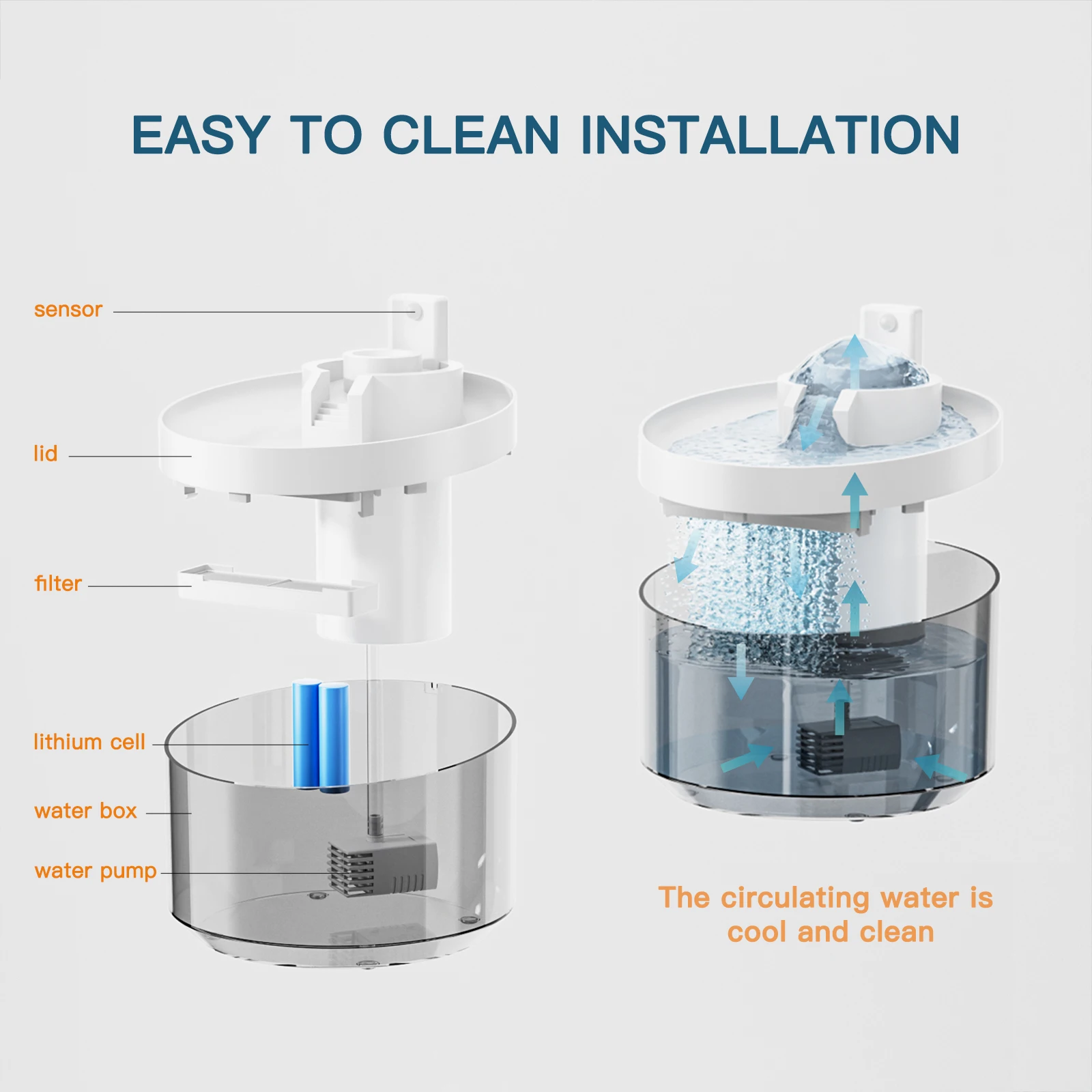 EASY TO CLEAN INSTALLATION

sensor

lid

filter

lithium cell

water box

water pump

The circulating water is cool and clean