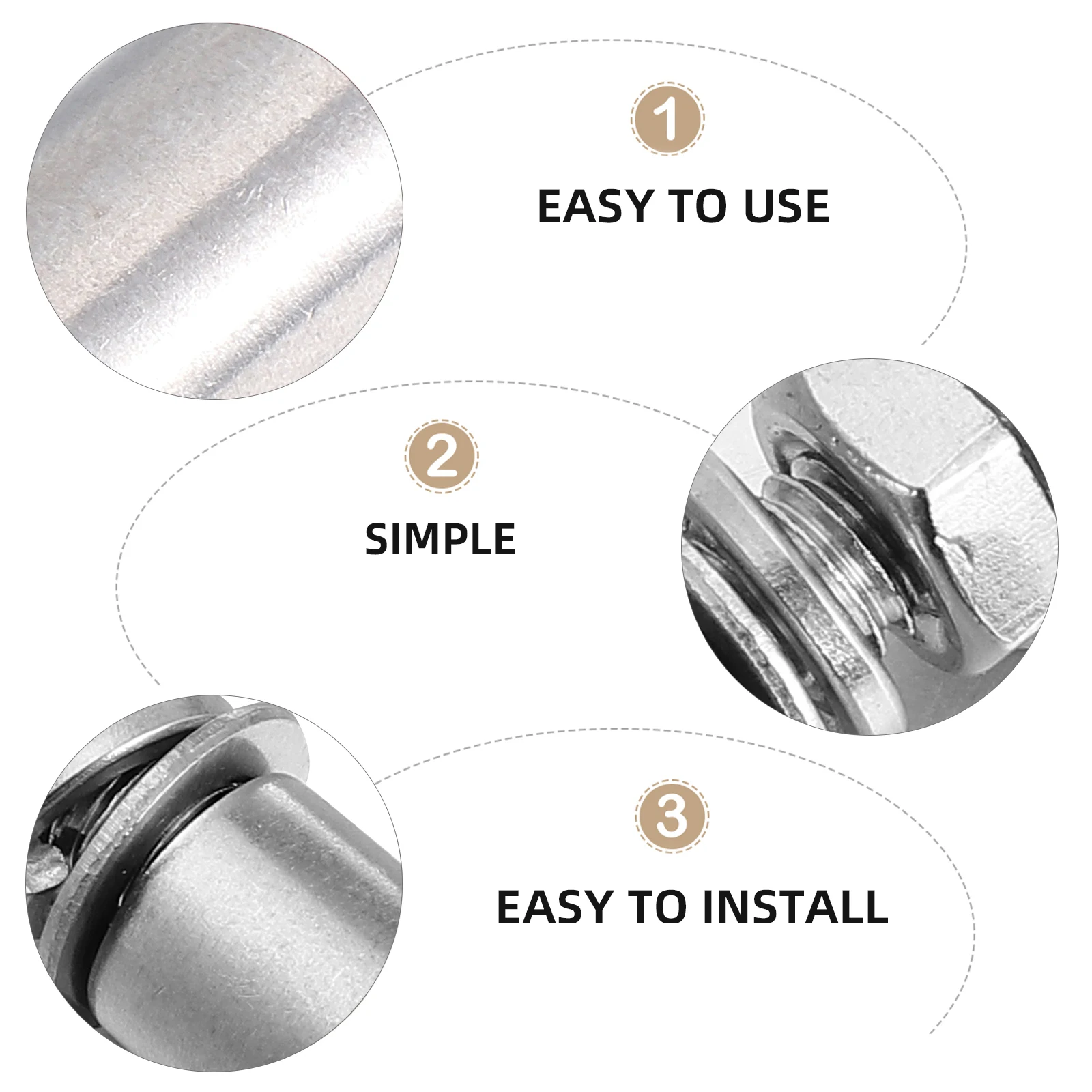 1

EASY TO USE

2

SIMPLE

3

EASY TO INSTALL