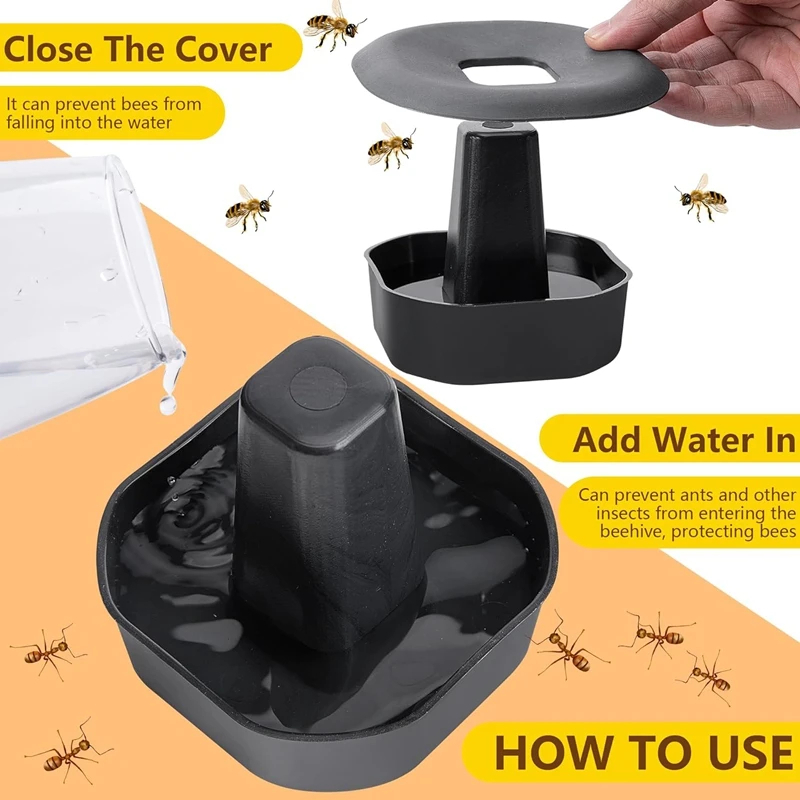 Close The Cover

It can prevent bees from falling into the water

Add Water In

Can prevent ants and other insects from entering the beehive, protecting bees

HOW TO USE