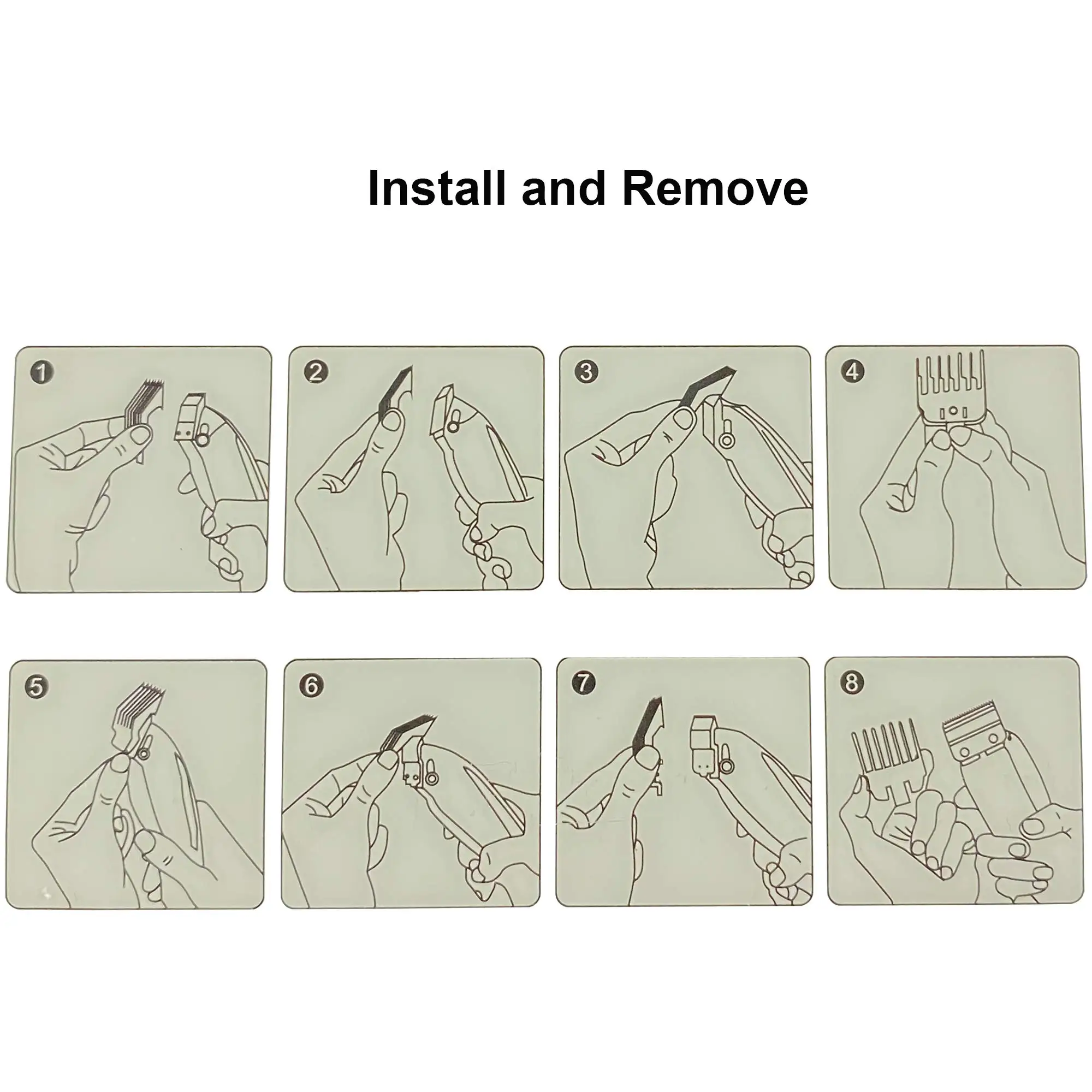 Install and Remove

1

2

3

4

5

6

7

8