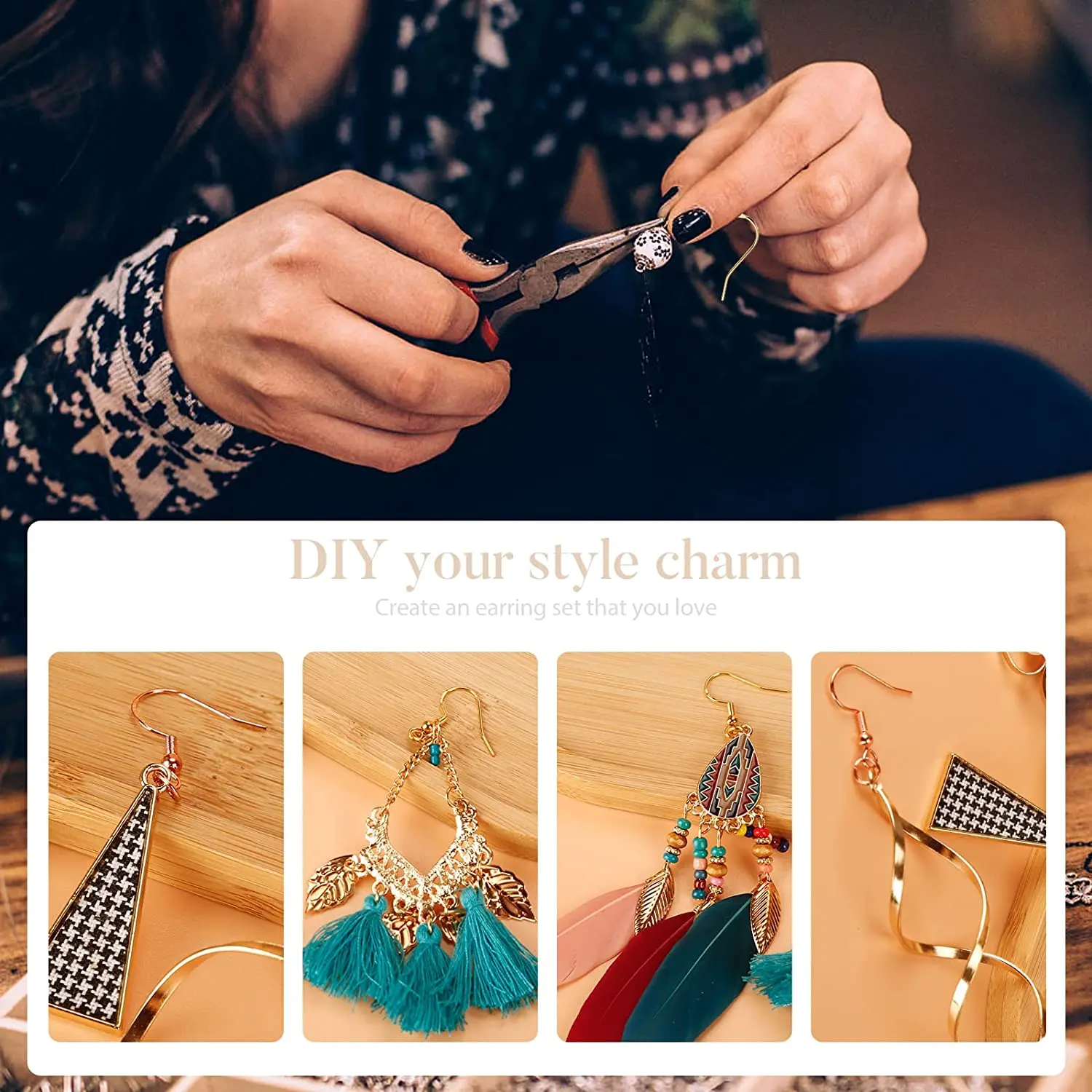 DIY your style charm

Create an earring set that you love