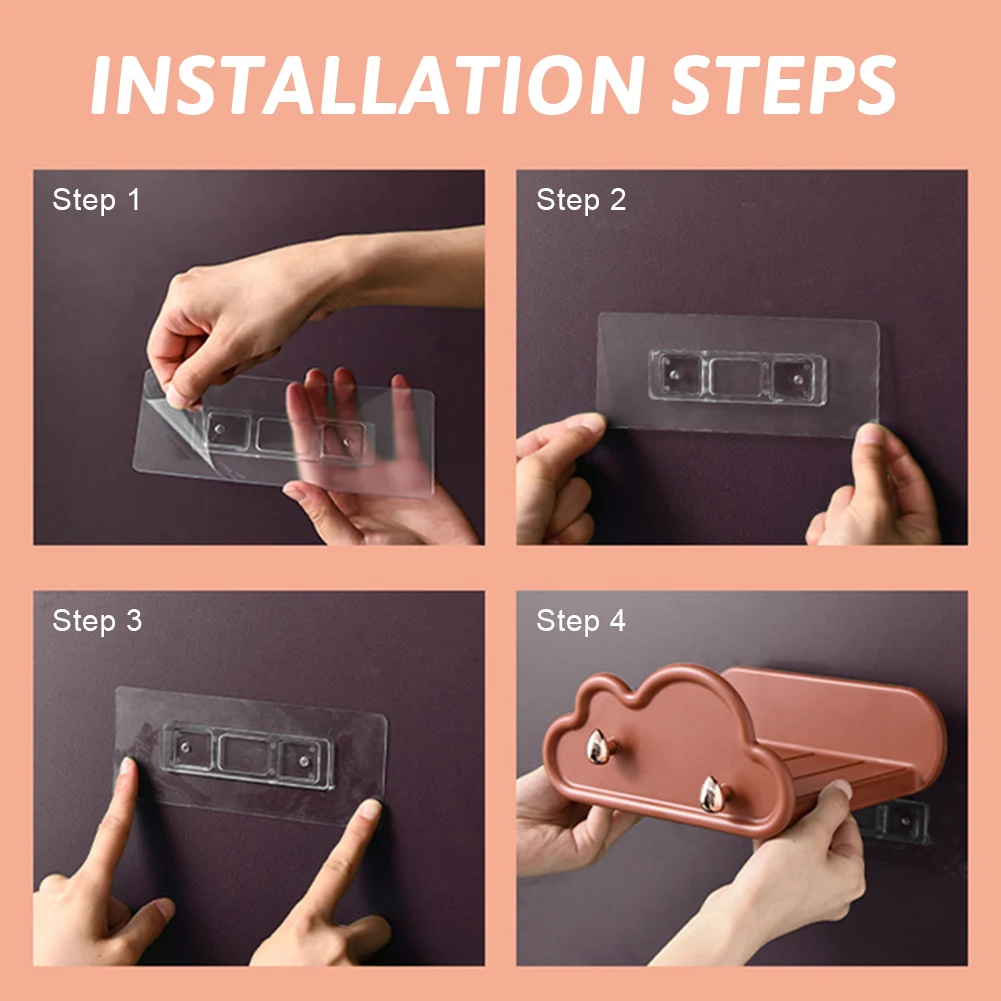 INSTALLATION STEPS

Step 1

Step 2

Step 3

Step 4