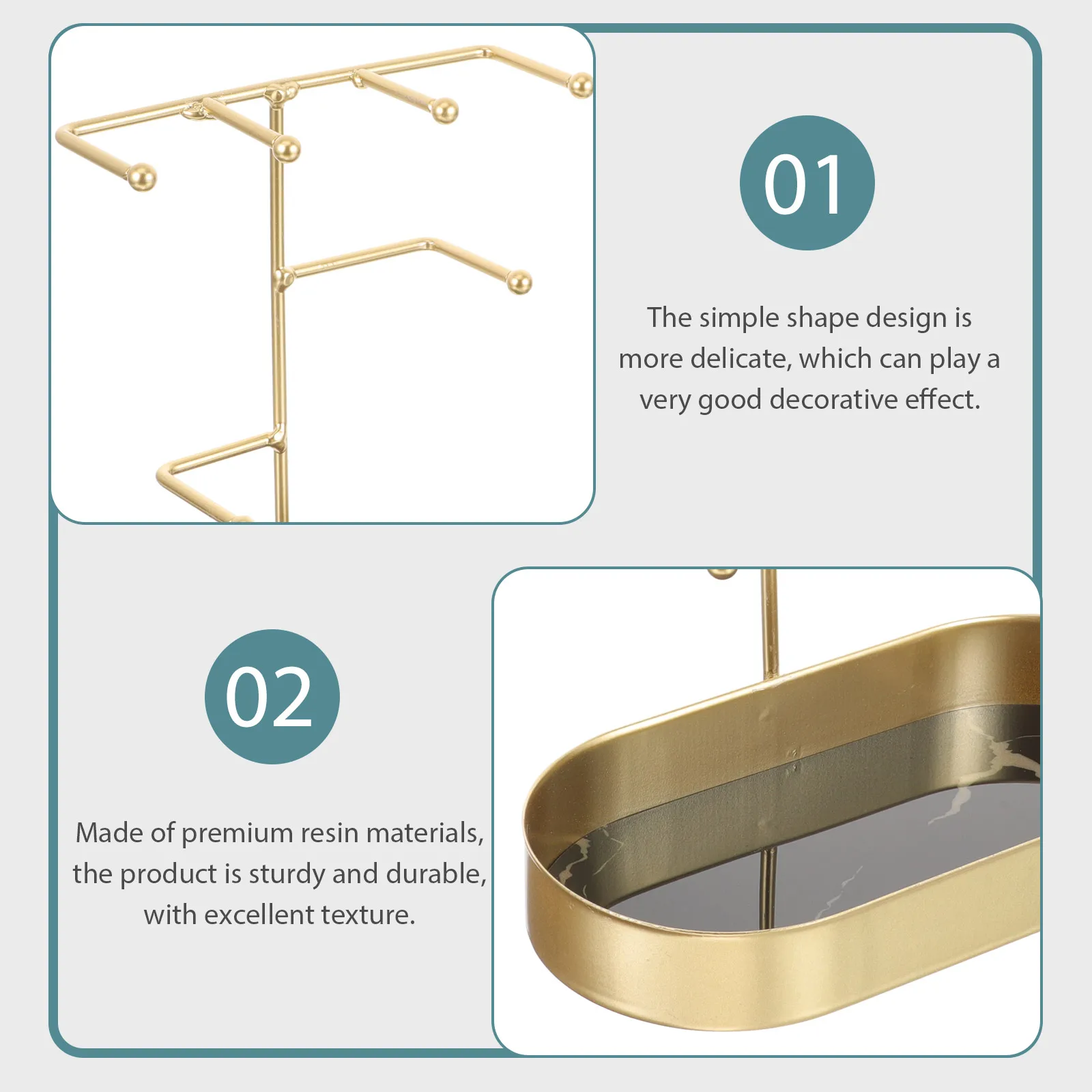 01

The simple shape design is more delicate, which can play a very good decorative effect.

02

Made of premium resin materials, the product is sturdy and durable, with excellent texture.