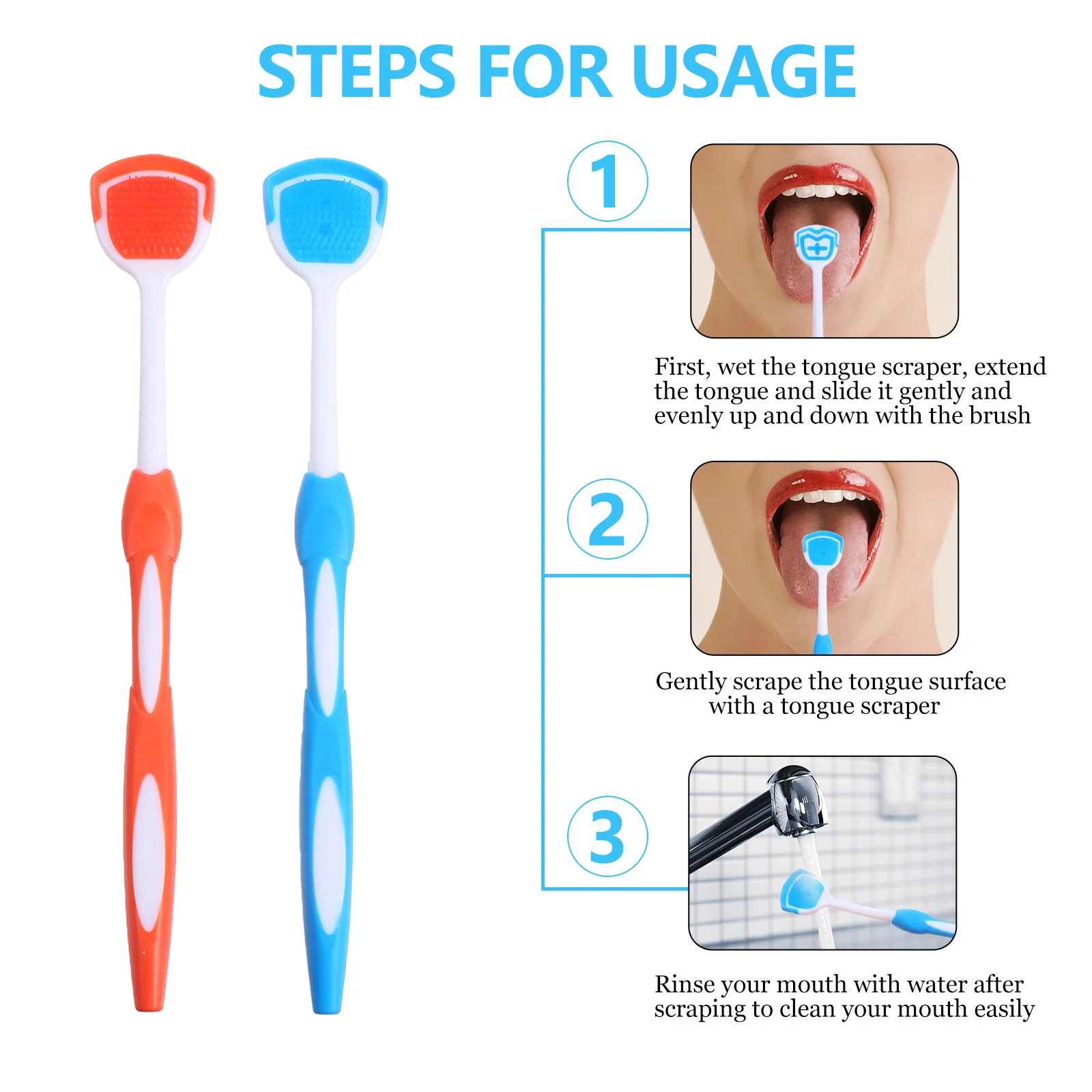 STEPS FOR USAGE

1

First, wet the tongue scraper, extend the tongue and slide it gently and evenly up and down with the brush

2

Gently scrape the tongue surface with a tongue scraper

3

Rinse your mouth with water after scraping to clean your mouth easily