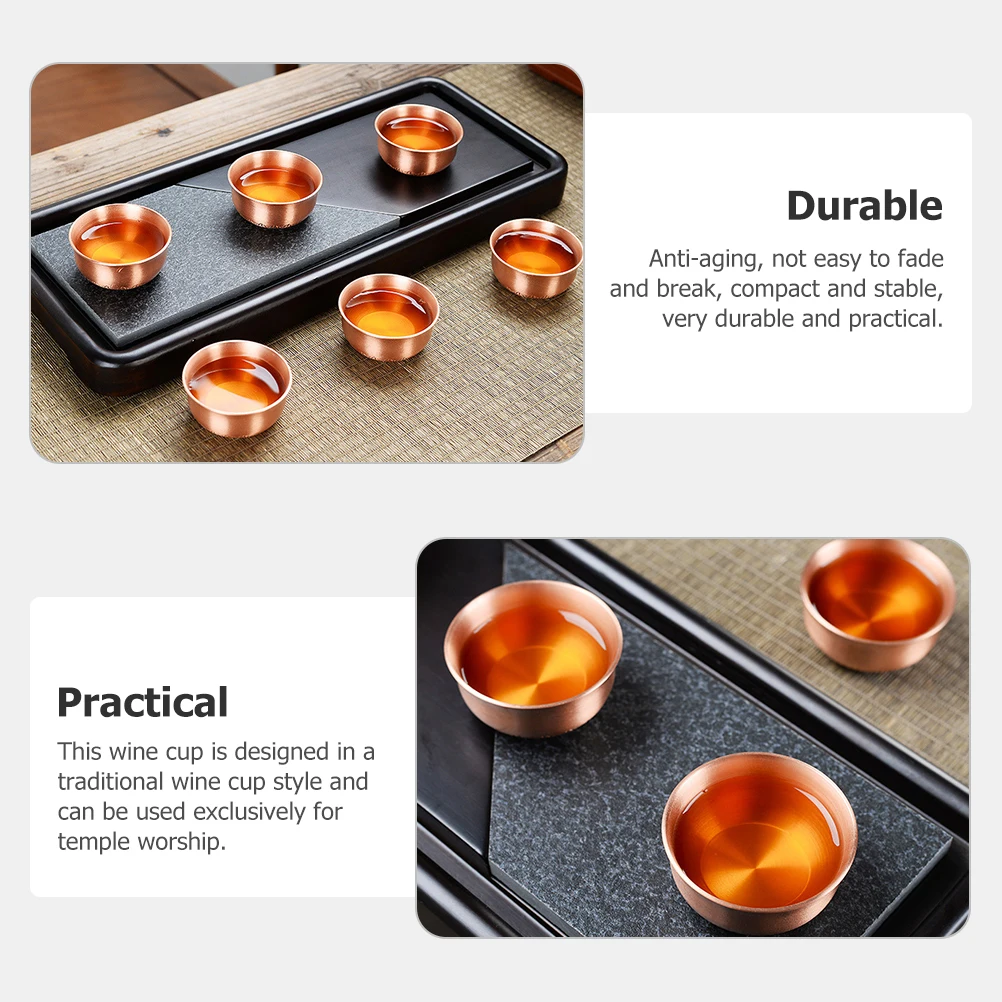 Durable

Anti-aging, not easy to fade and break, compact and stable, very durable and practical.

Practical

This wine cup is designed in a traditional wine cup style and can be used exclusively for temple worship.