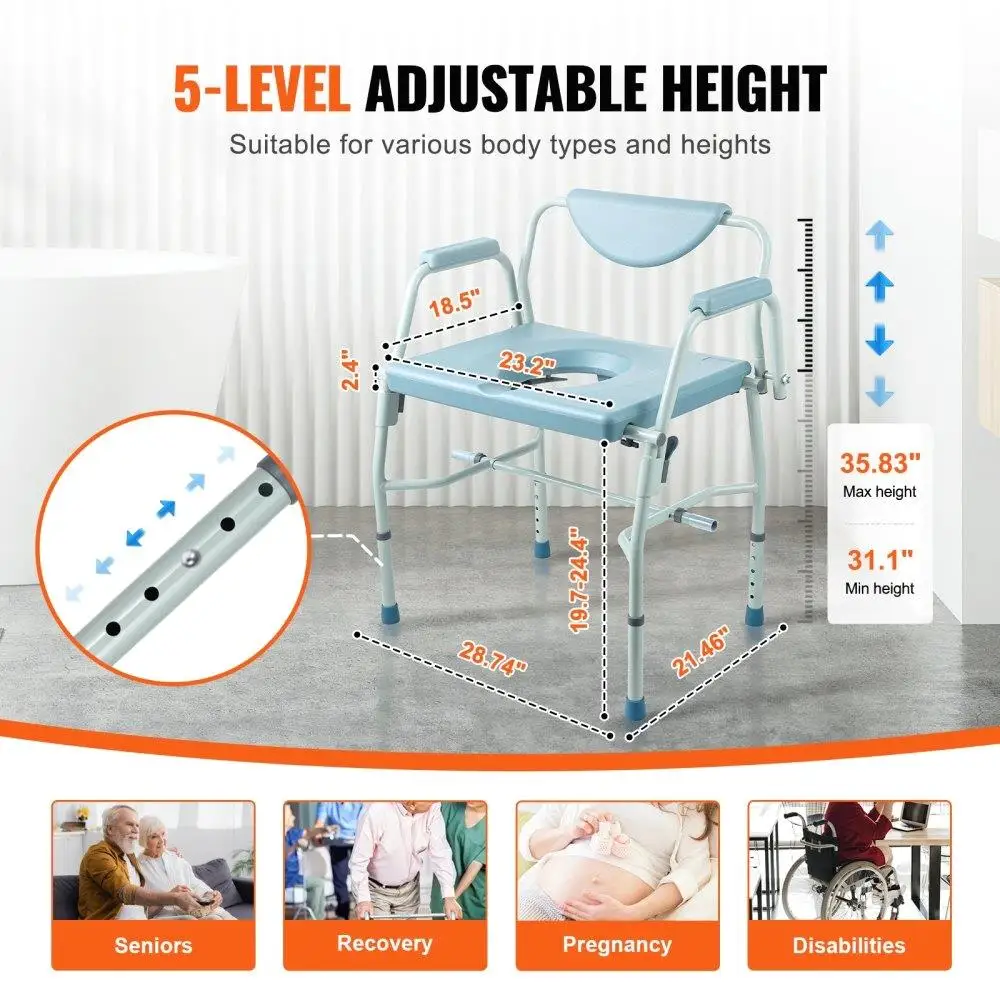 5-LEVEL ADJUSTABLE HEIGHT

Suitable for various body types and heights

18.5"

2.4"

23.2"

19.7-24.4"

28.74"

21.46"

35.83"
Max height

31.1"
Min height

Seniors

Recovery

Pregnancy

Disabilities