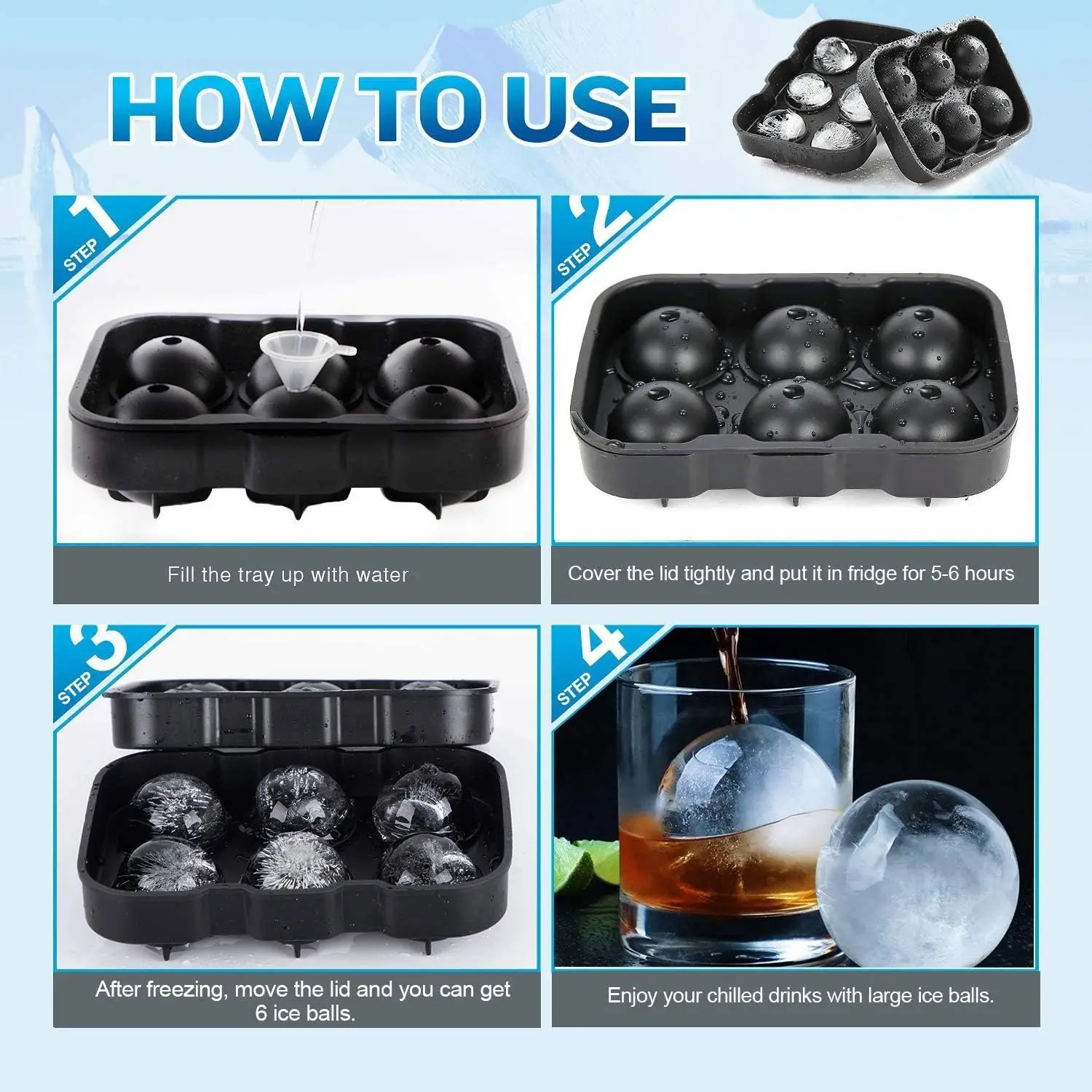 HOW TO USE

STEP 1

Fill the tray up with water

STEP 2

Cover the lid tightly and put it in fridge for 5-6 hours

STEP 3

After freezing, move the lid and you can get 6 ice balls.

STEP 4

Enjoy your chilled drinks with large ice balls.