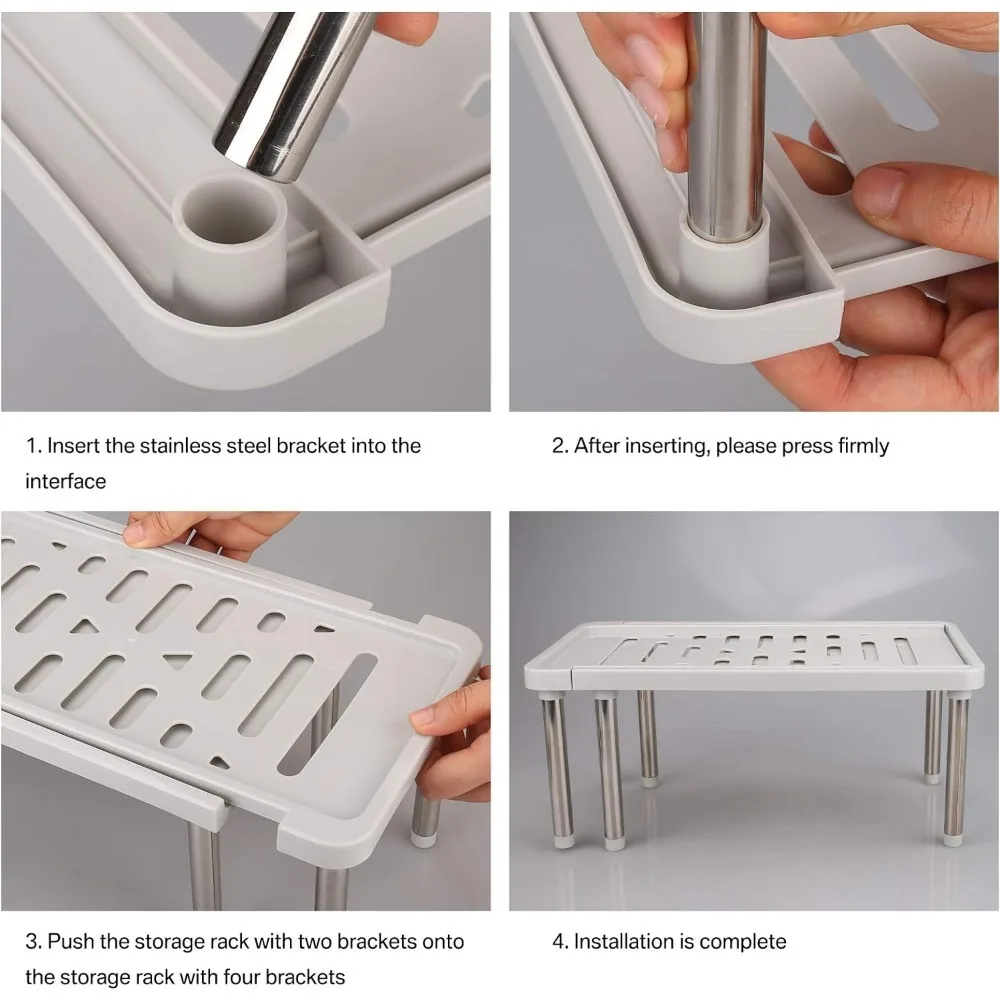 1. Insert the stainless steel bracket into the interface

2. After inserting, please press firmly

3. Push the storage rack with two brackets onto the storage rack with four brackets

4. Installation is complete