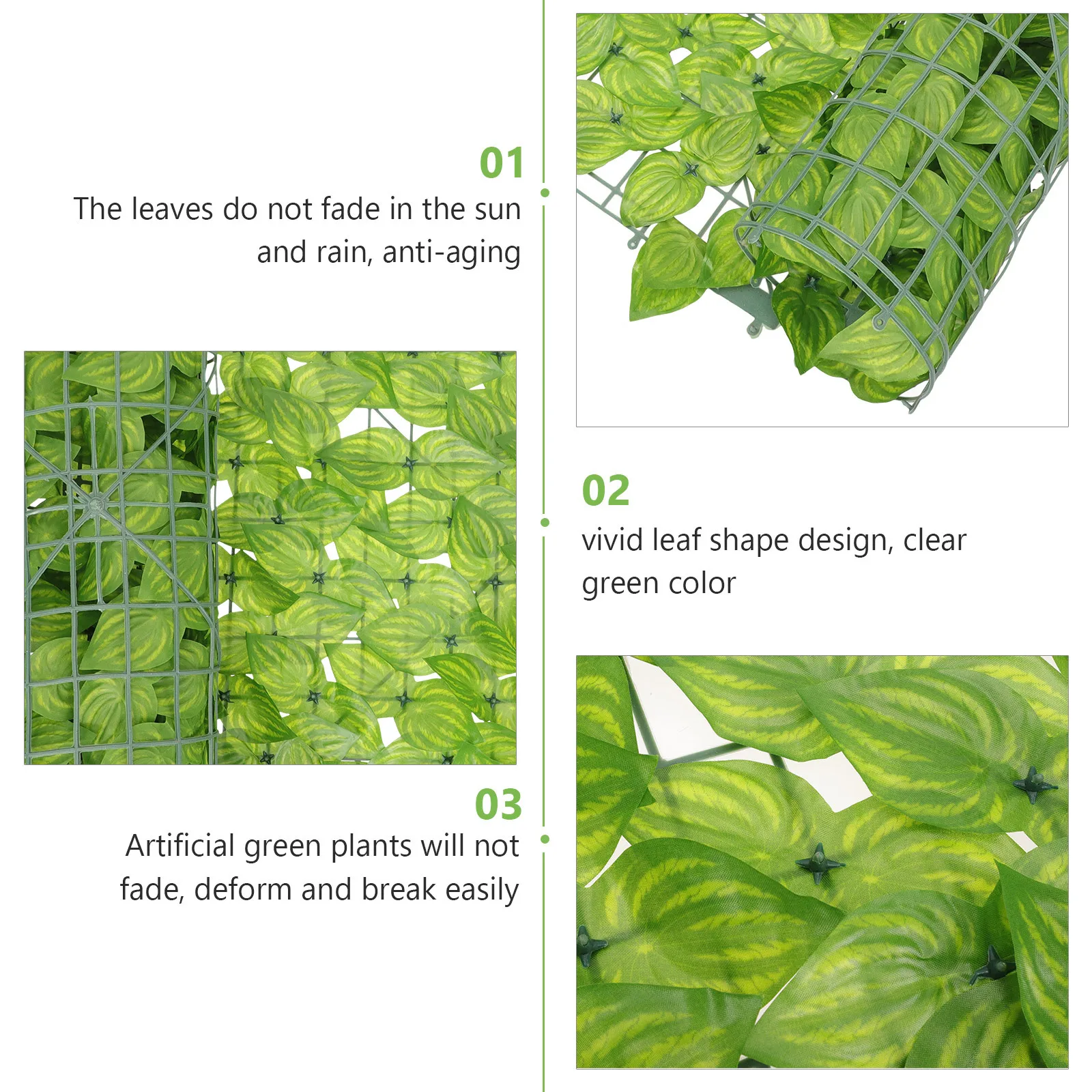 01
The leaves do not fade in the sun and rain, anti-aging

02
vivid leaf shape design, clear green color

03
Artificial green plants will not fade, deform and break easily