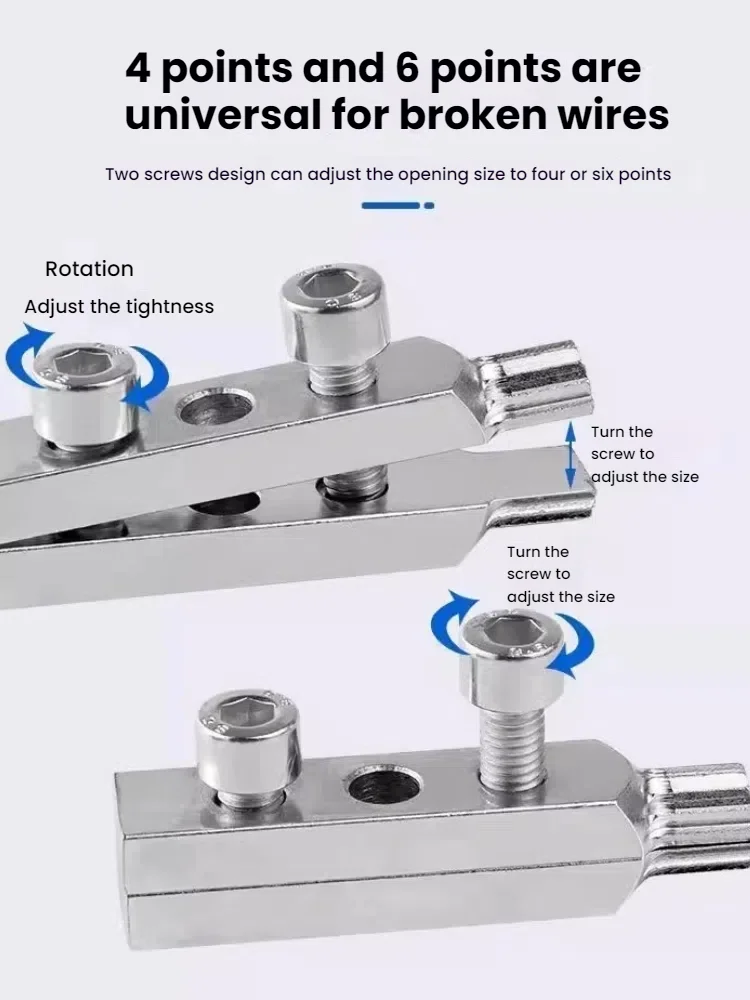 4 points and 6 points are universal for broken wires

Two screws design can adjust the opening size to four or six points

Rotation
Adjust the tightness

Turn the screw to adjust the size

Turn the screw to adjust the size