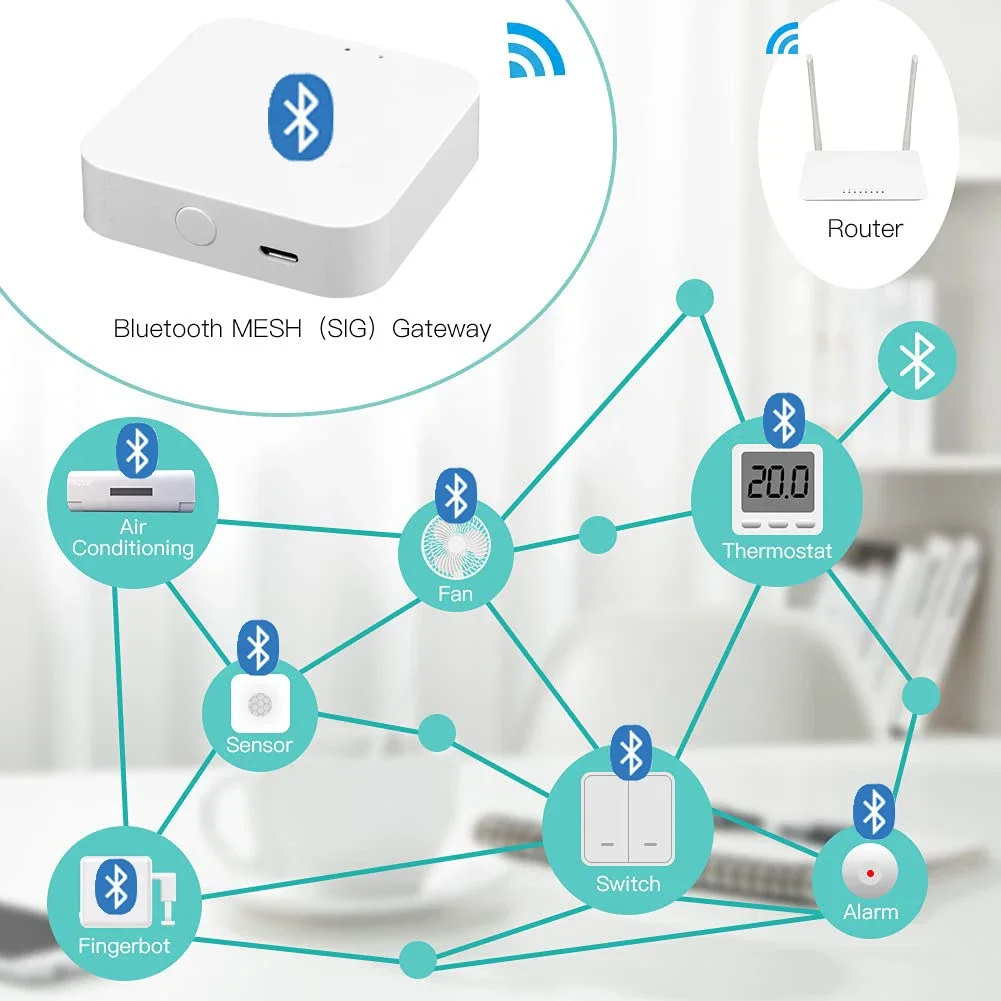 Bluetooth MESH（SIG）Gateway

Router

Air Conditioning

Fan

20.0

Thermostat

Sensor

Switch

Alarm

Fingerbot