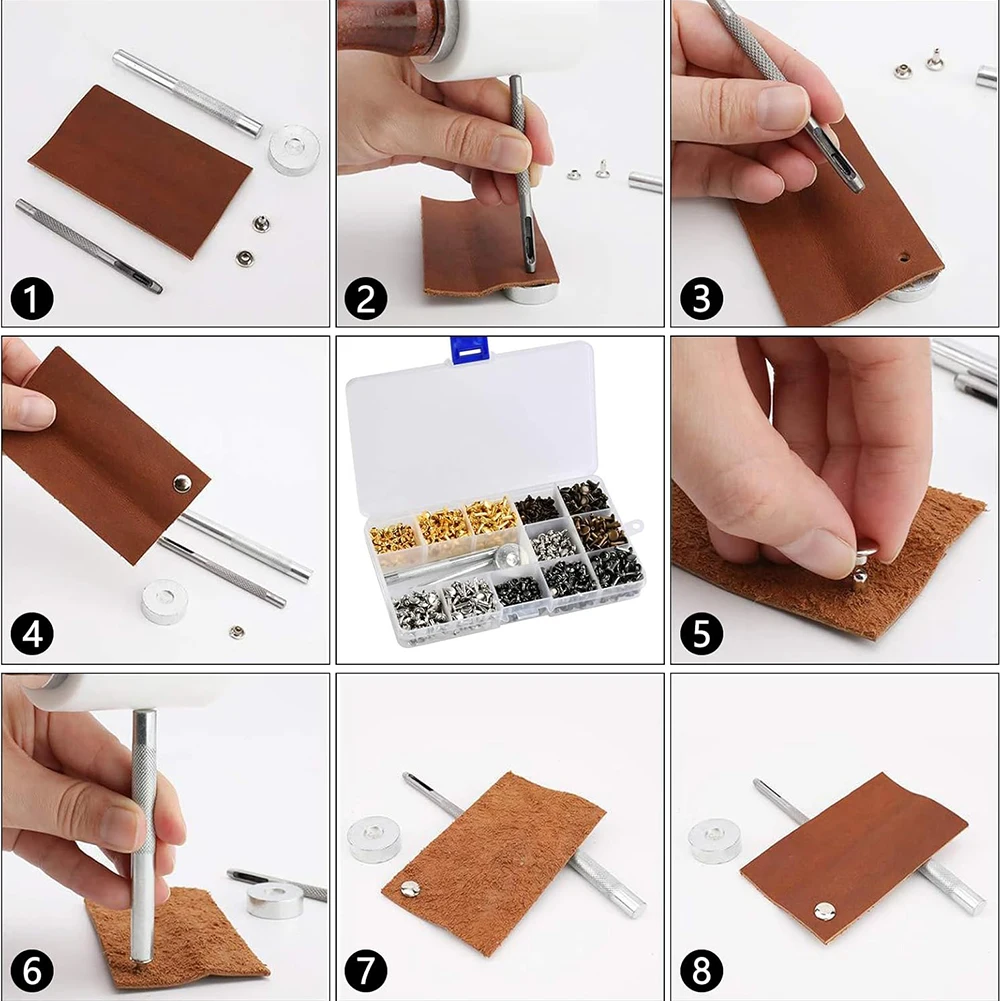 1
2
3
4
5
6
7
8