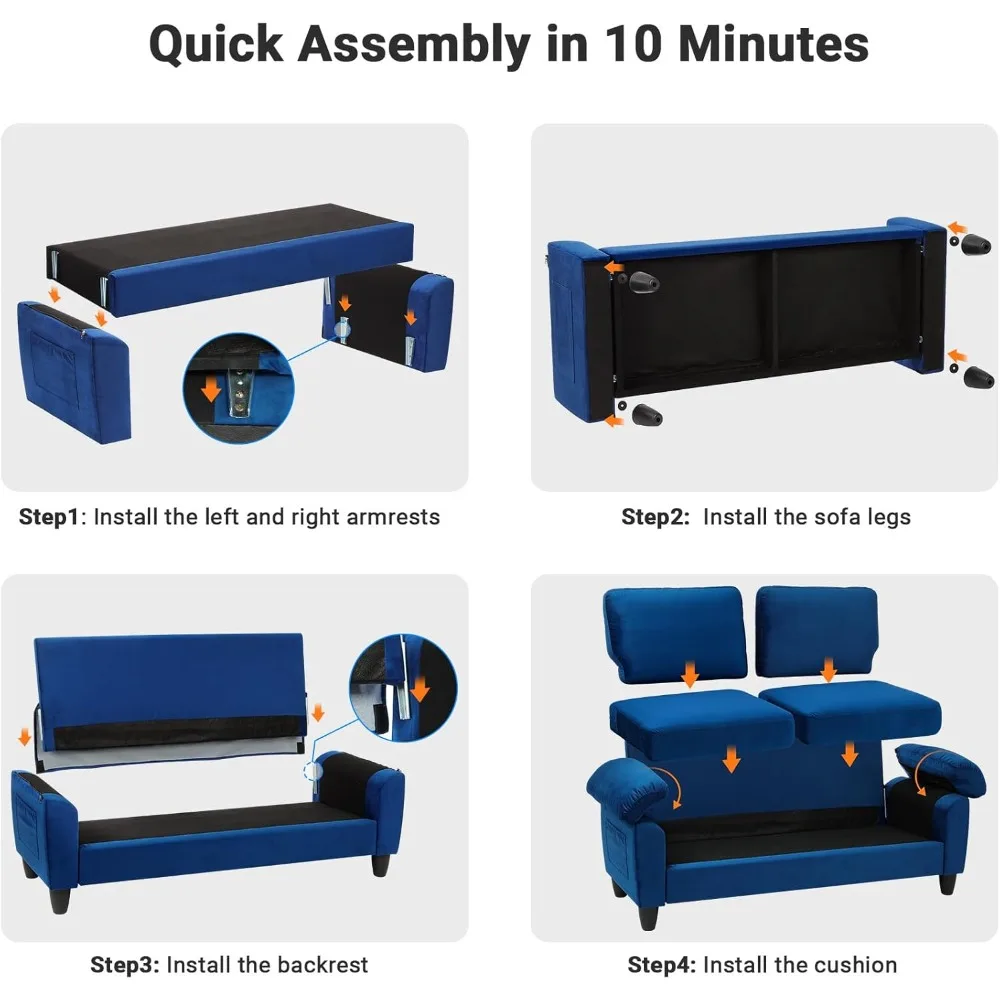 Quick Assembly in 10 Minutes

Step1: Install the left and right armrests

Step2: Install the sofa legs

Step3: Install the backrest

Step4: Install the cushion