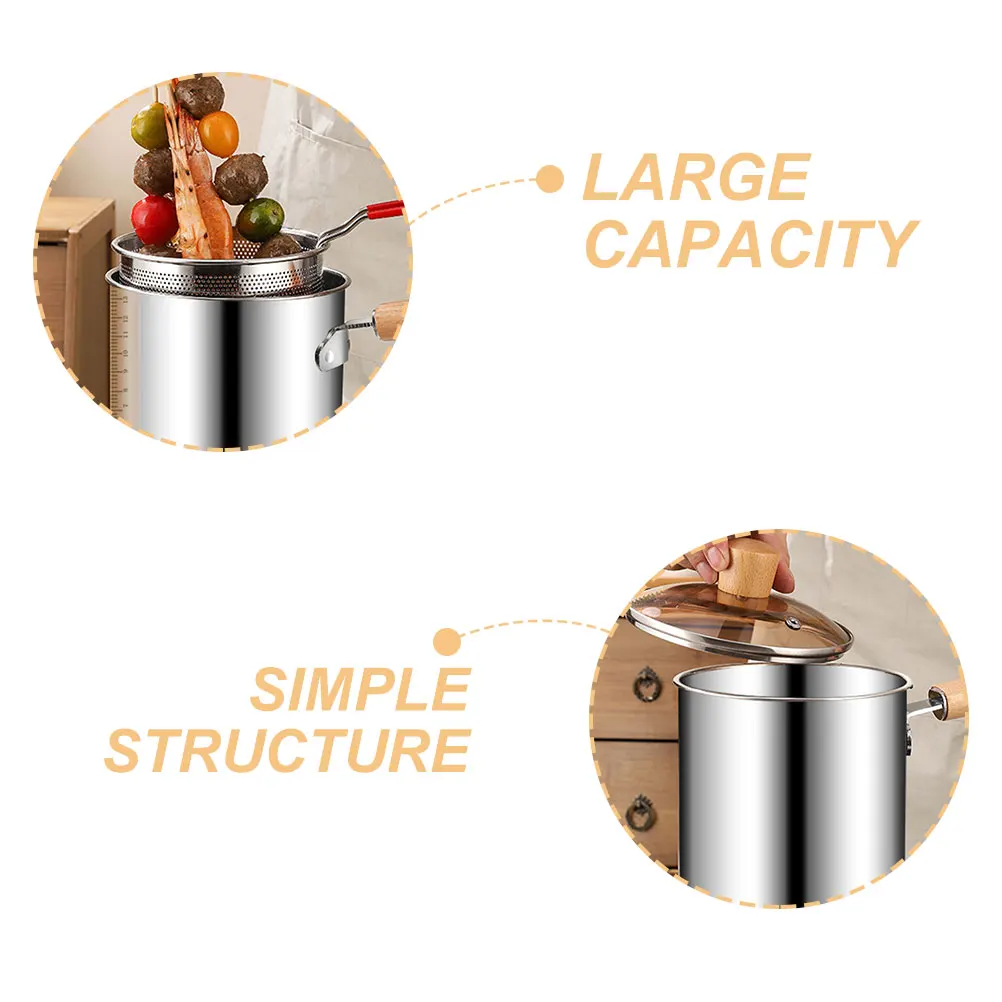 LARGE CAPACITY

SIMPLE STRUCTURE