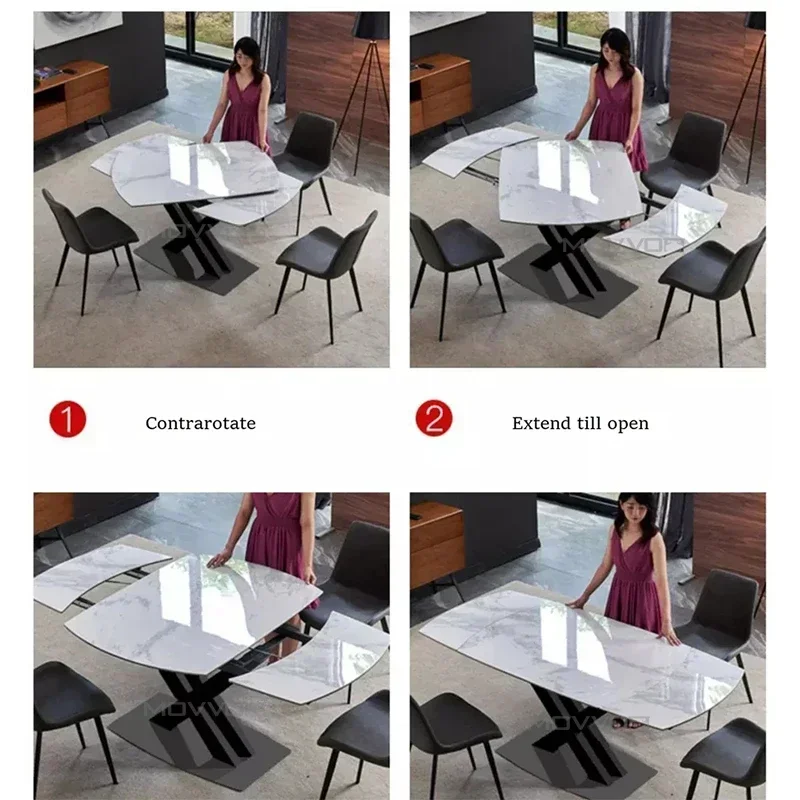 1 Contrarotate

2 Extend till open