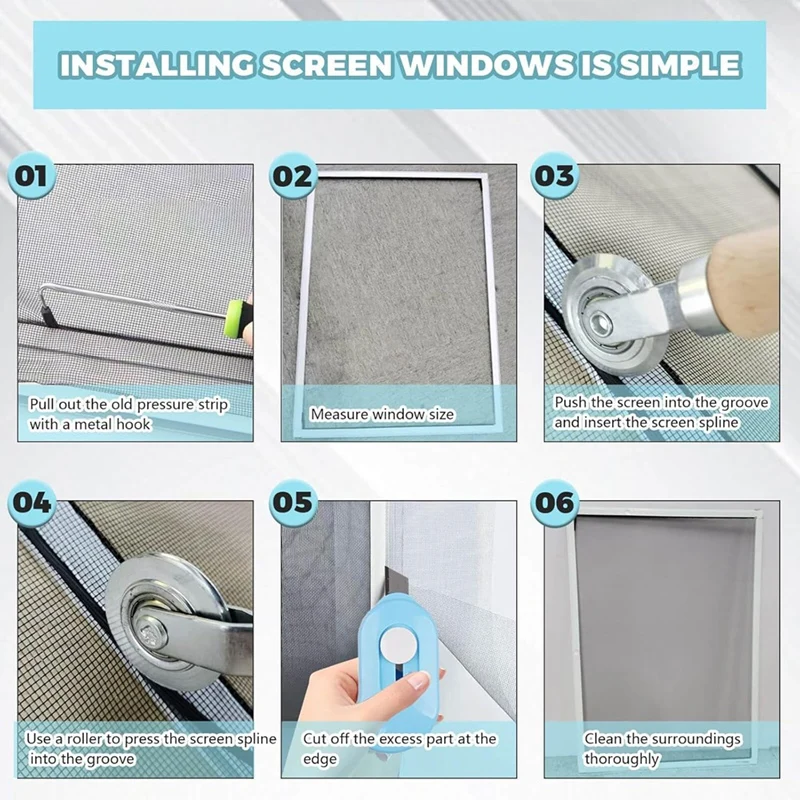 INSTALLING SCREEN WINDOWS IS SIMPLE

01

Pull out the old pressure strip with a metal hook

02

Measure window size

03

Push the screen into the groove and insert the screen spline

04

Use a roller to press the screen spline into the groove

05

Cut off the excess part at the edge

06

Clean the surroundings thoroughly