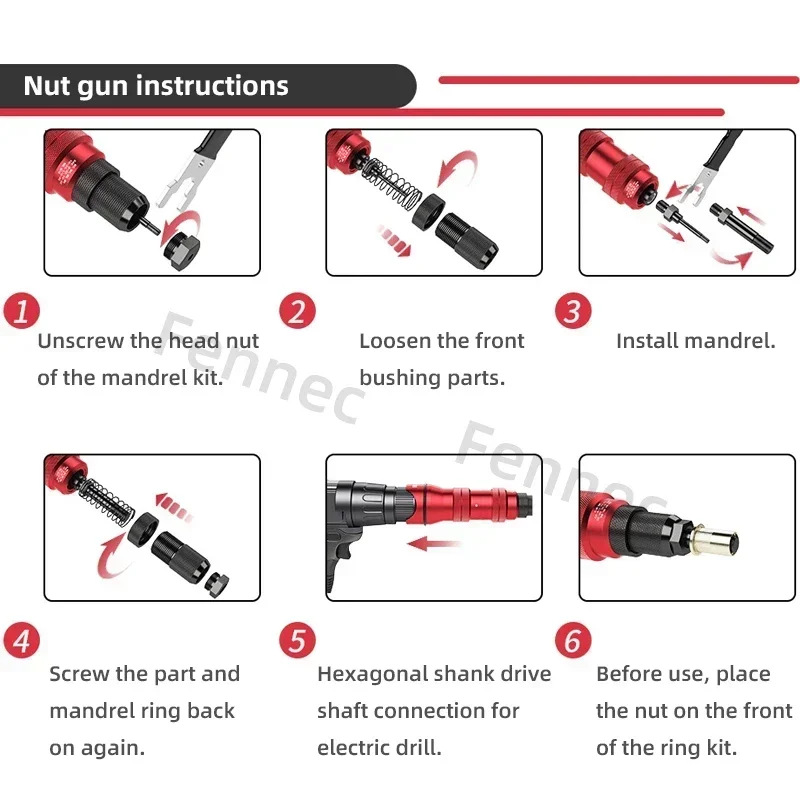 Nut gun instructions

1
Unscrew the head nut of the mandrel kit.

2
Loosen the front bushing parts.

3
Install mandrel.

Fennec

Fennec

4
Screw the part and mandrel ring back on again.

5
Hexagonal shank drive shaft connection for electric drill.

6
Before use, place the nut on the front of the ring kit.