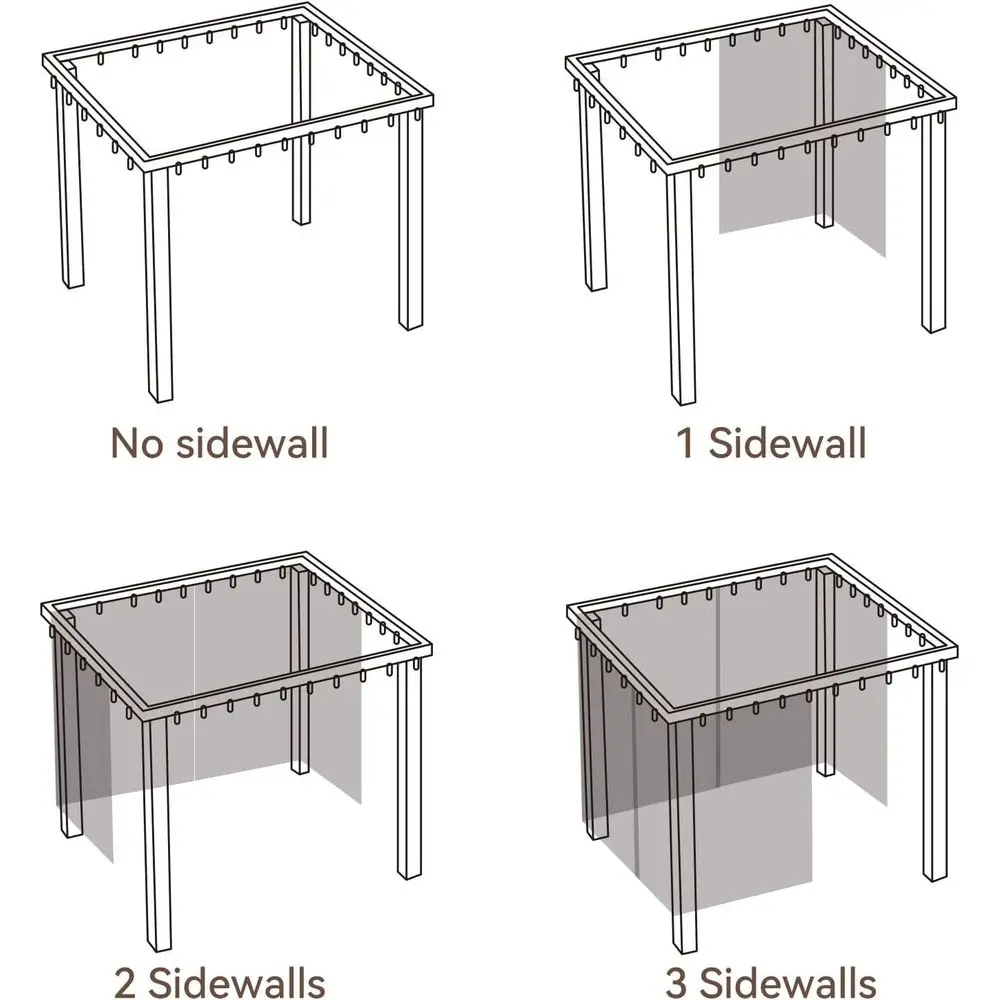 No sidewall

1 Sidewall

2 Sidewalls

3 Sidewalls