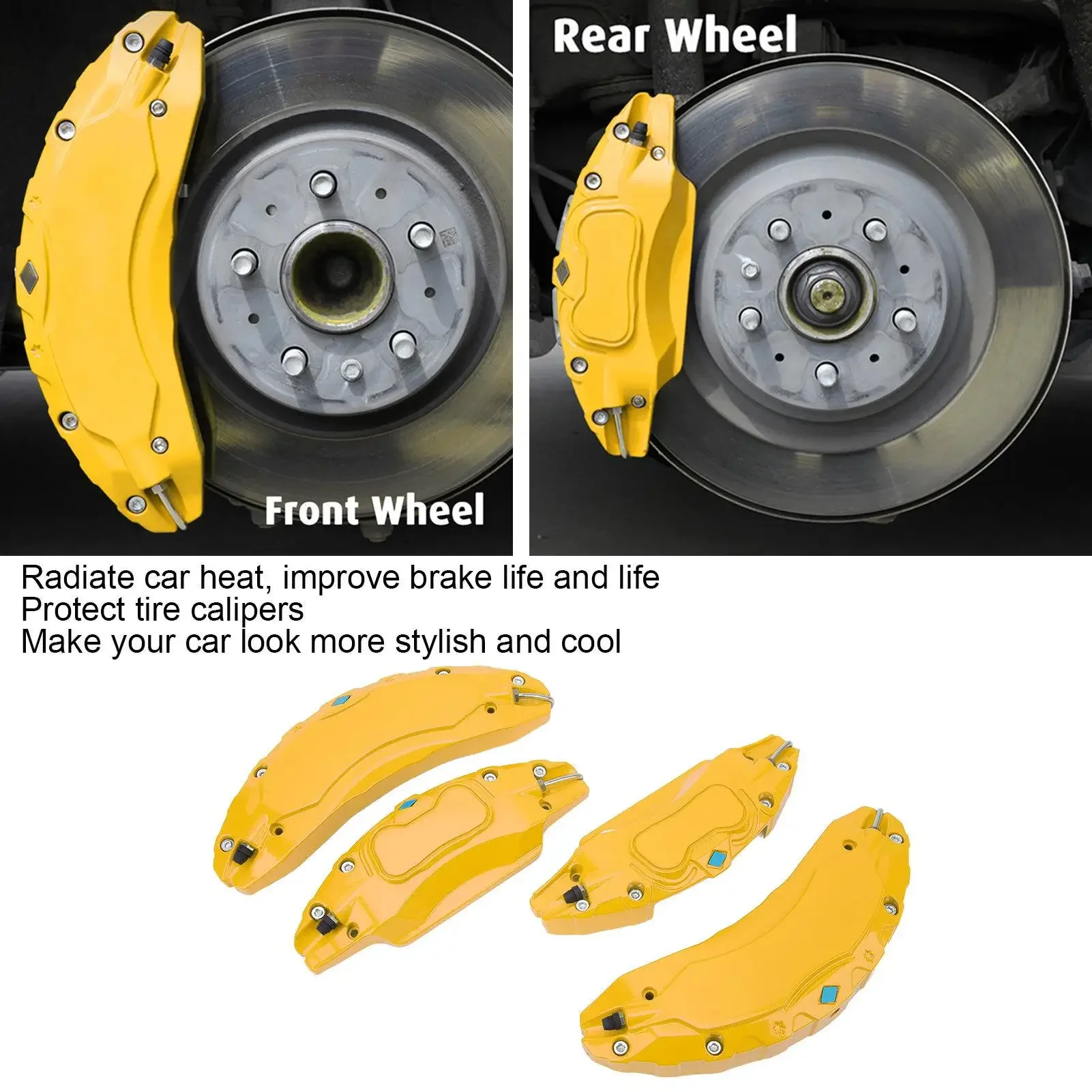 Front Wheel

Rear Wheel

Radiate car heat, improve brake life and life
Protect tire calipers
Make your car look more stylish and cool