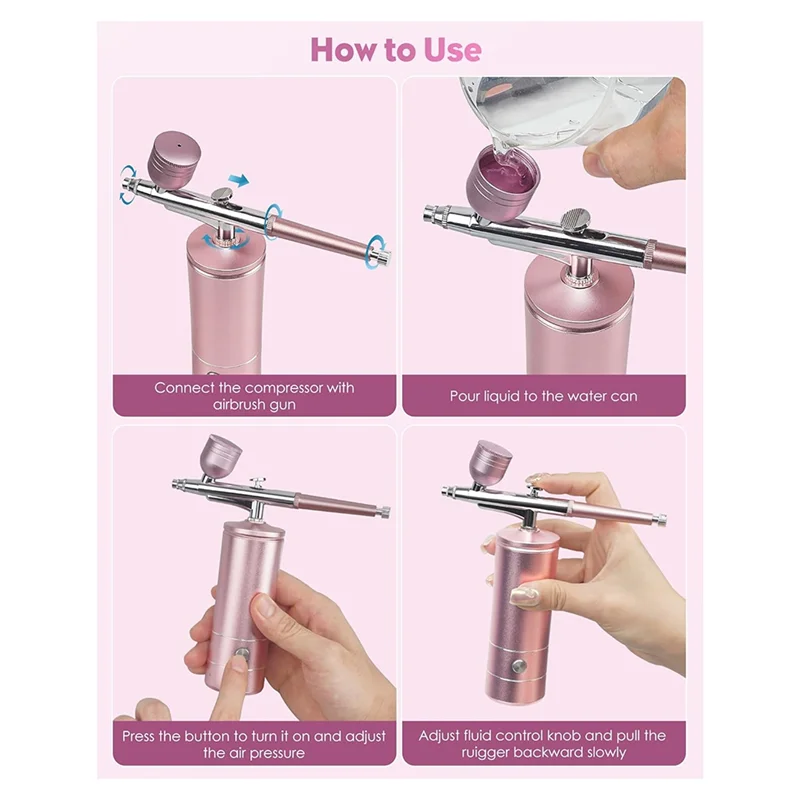 How to Use

Connect the compressor with airbrush gun

Pour liquid to the water can

Press the button to turn it on and adjust the air pressure

Adjust fluid control knob and pull the ruigger backward slowly